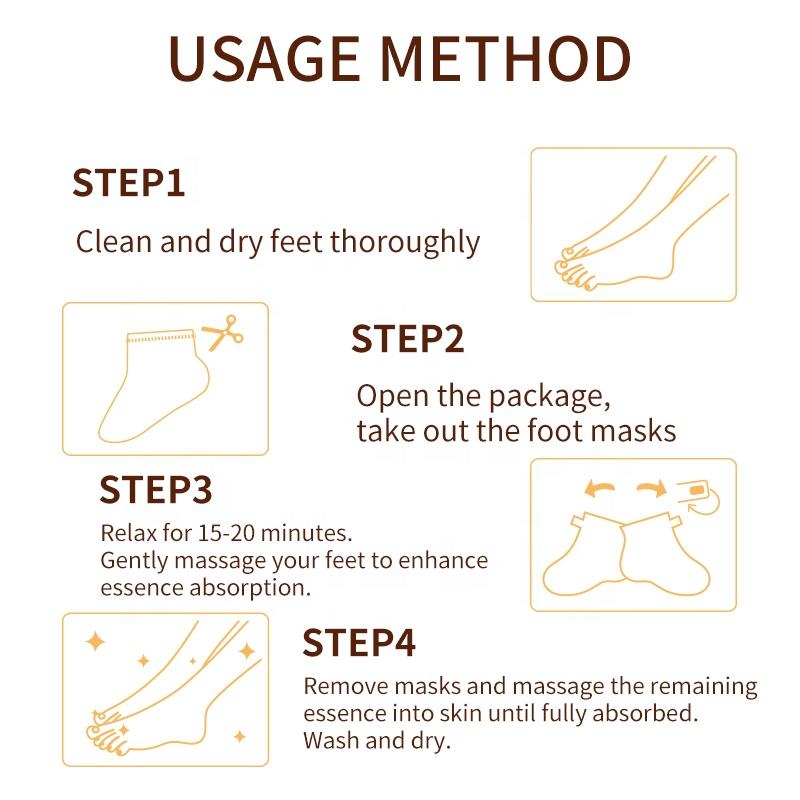 USAGE METHOD

STEP1

Clean and dry feet thoroughly

STEP2

Open the package, take out the foot masks

STEP3

Relax for 15-20 minutes. Gently massage your feet to enhance essence absorption.

STEP4

Remove masks and massage the remaining essence into skin until fully absorbed. Wash and dry.