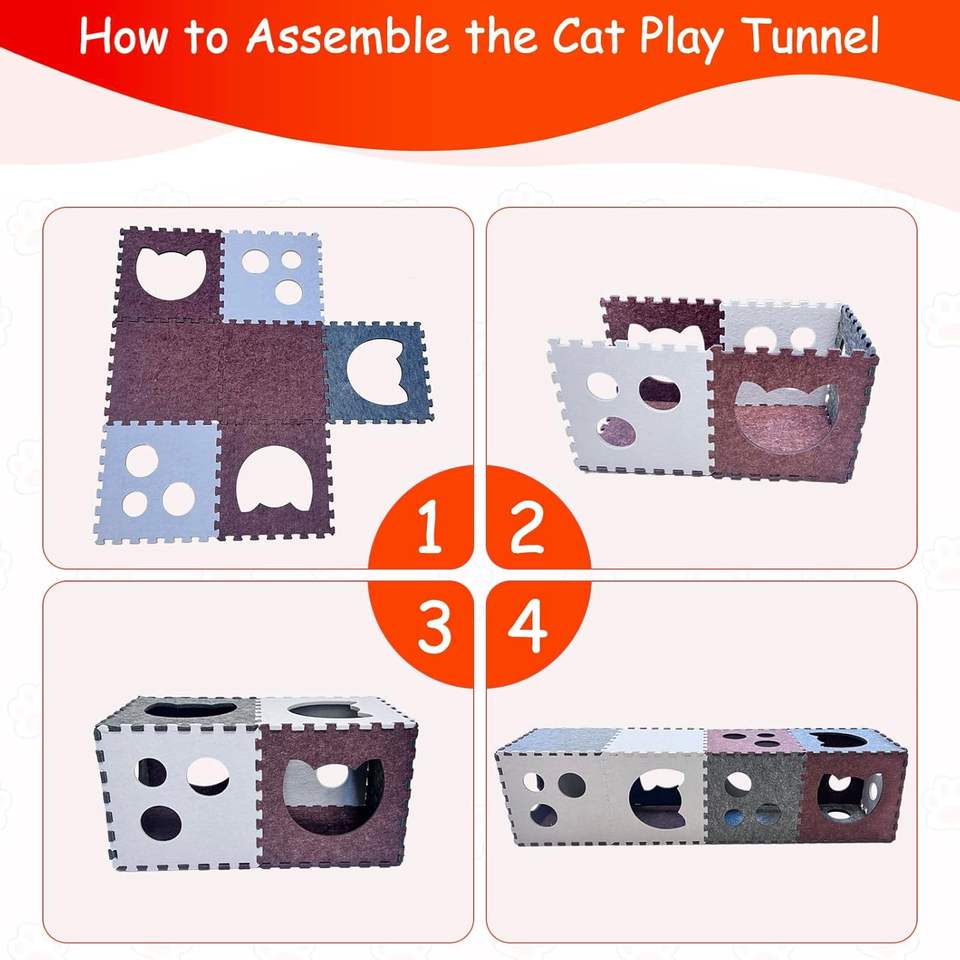 How to Assemble the Cat Play Tunnel

1

2

3

4