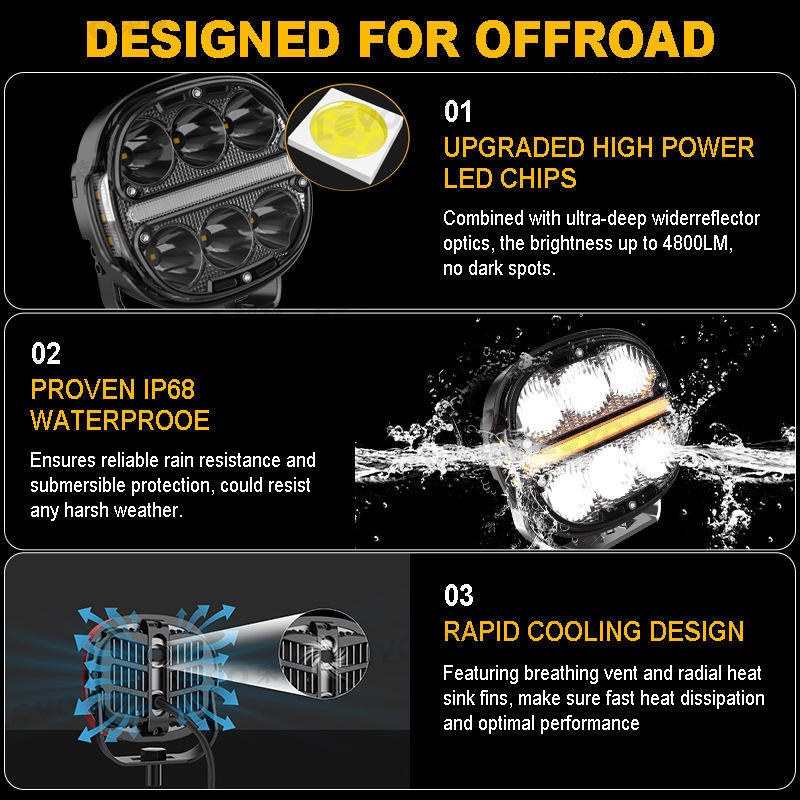 DESIGNED FOR OFFROAD

01
UPGRADED HIGH POWER LED CHIPS

Combined with ultra-deep widerreflector optics, the brightness up to 4800LM, no dark spots.

02
PROVEN IP68 WATERPROOE

Ensures reliable rain resistance and submersible protection, could resist any harsh weather.

03
RAPID COOLING DESIGN

Featuring breathing vent and radial heat sink fins, make sure fast heat dissipation and optimal performance