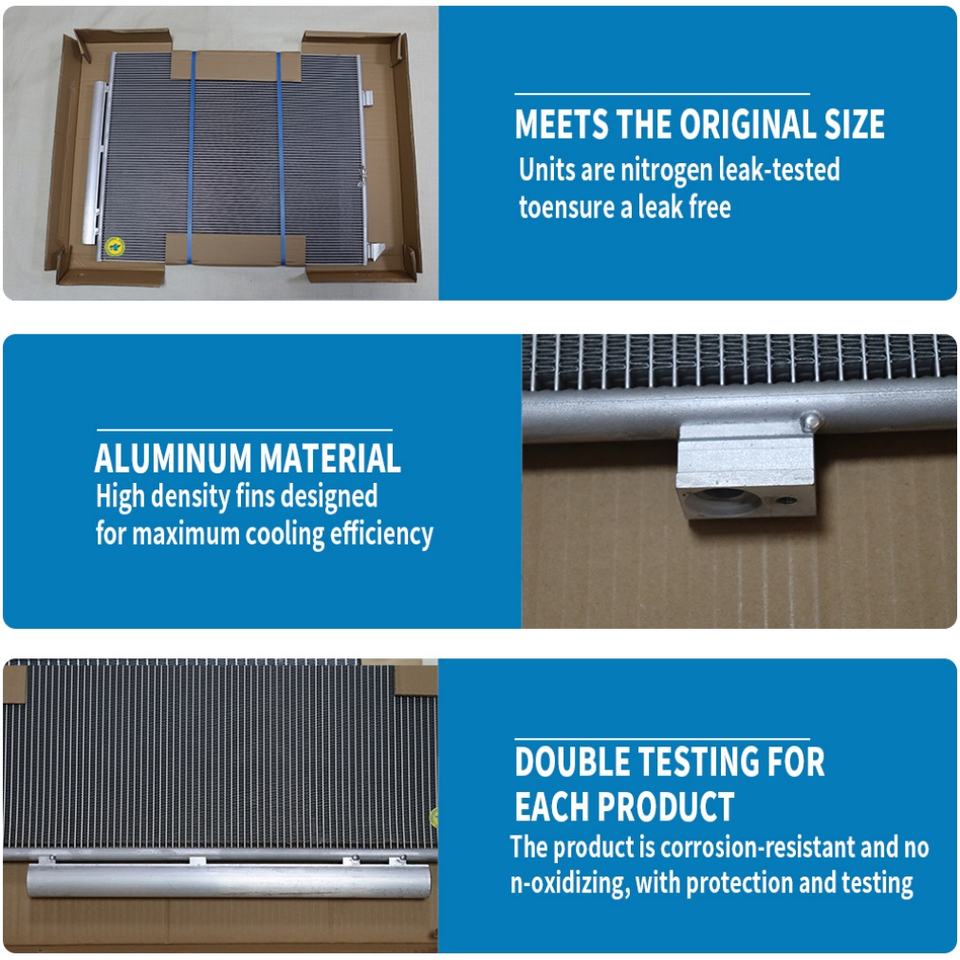 MEETS THE ORIGINAL SIZE
Units are nitrogen leak-tested toensure a leak free

ALUMINUM MATERIAL
High density fins designed for maximum cooling efficiency

DOUBLE TESTING FOR EACH PRODUCT
The product is corrosion-resistant and no n-oxidizing, with protection and testing