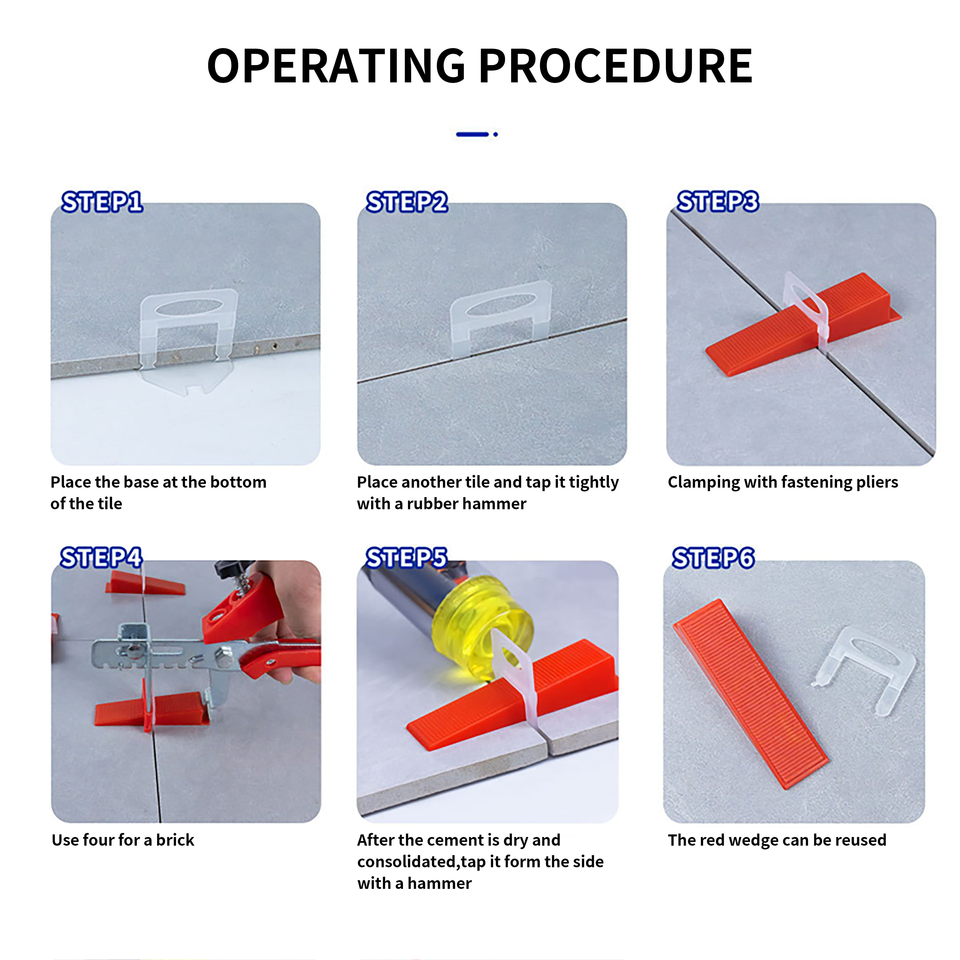 OPERATING PROCEDURE

STEP1

Place the base at the bottom of the tile

STEP2

Place another tile and tap it tightly with a rubber hammer

STEP3

Clamping with fastening pliers

STEP4

Use four for a brick

STEP5

After the cement is dry and consolidated,tap it form the side with a hammer

STEP6

The red wedge can be reused