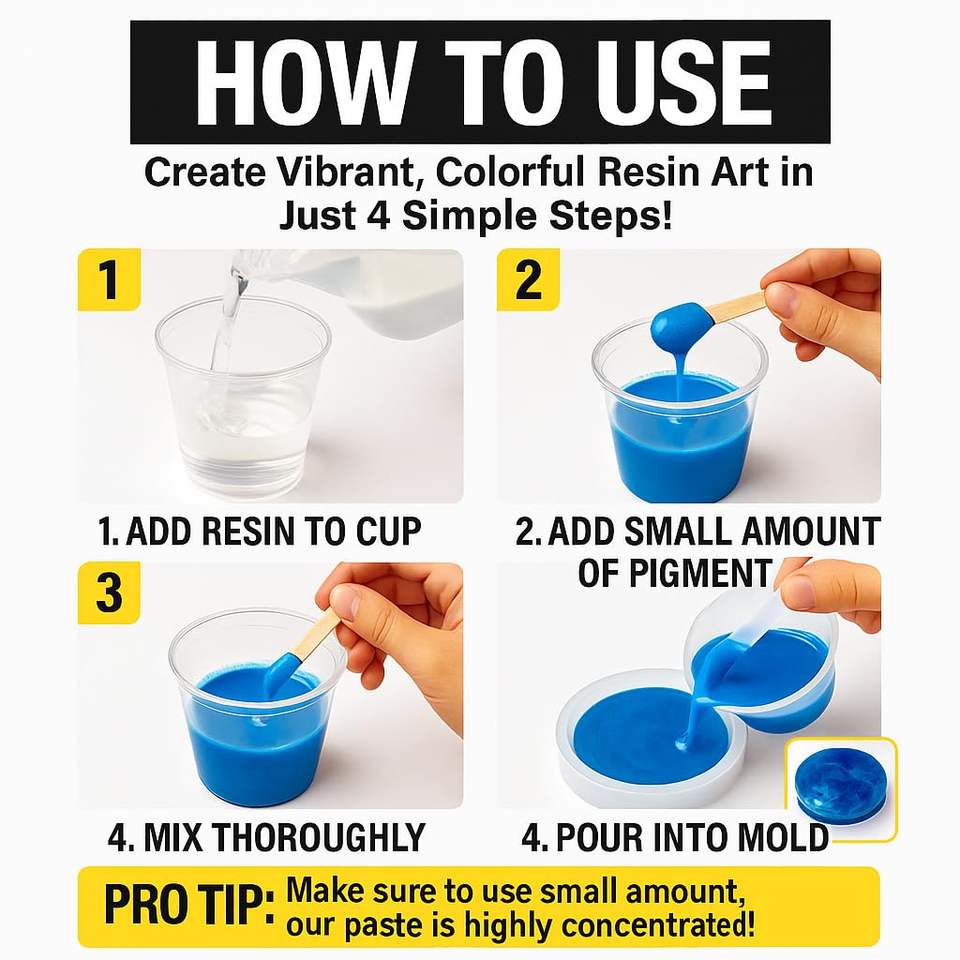 HOW TO USE

Create Vibrant, Colorful Resin Art in Just 4 Simple Steps!

1

1. ADD RESIN TO CUP

2

2. ADD SMALL AMOUNT OF PIGMENT

3

4. MIX THOROUGHLY

4. POUR INTO MOLD

PRO TIP: Make sure to use small amount, our paste is highly concentrated!