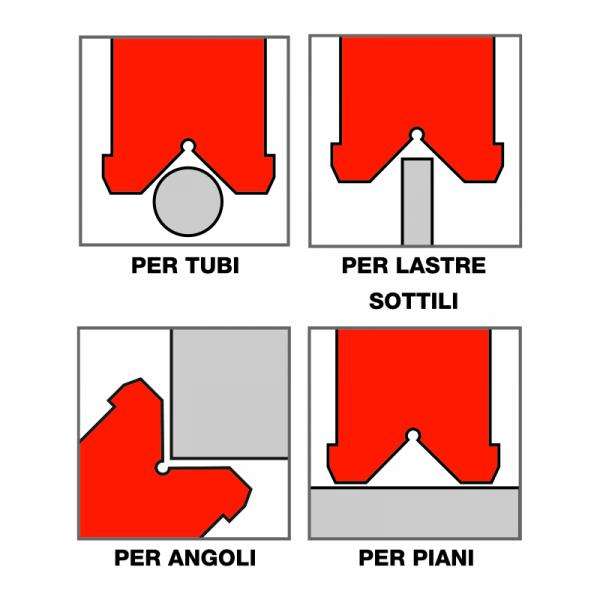 PER TUBI

PER LASTRE SOTTILI

PER ANGOLI

PER PIANI