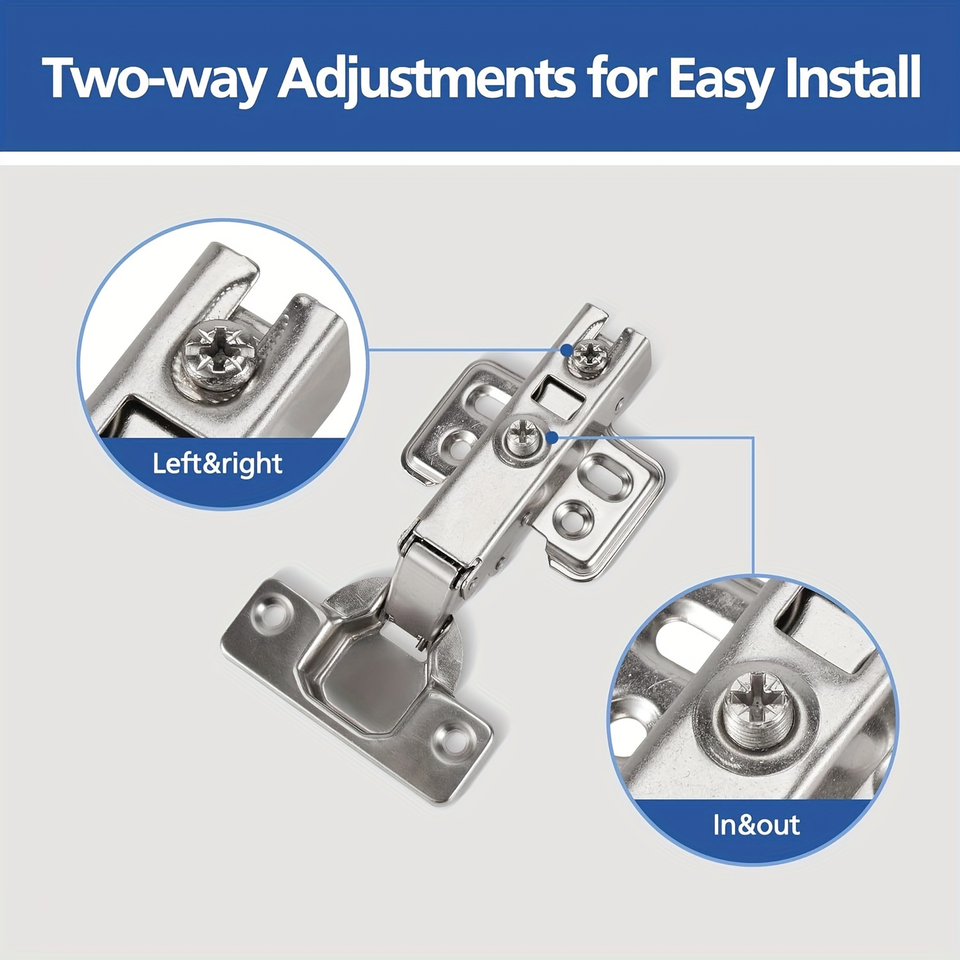 Two-way Adjustments for Easy Install

Left&right

In&out