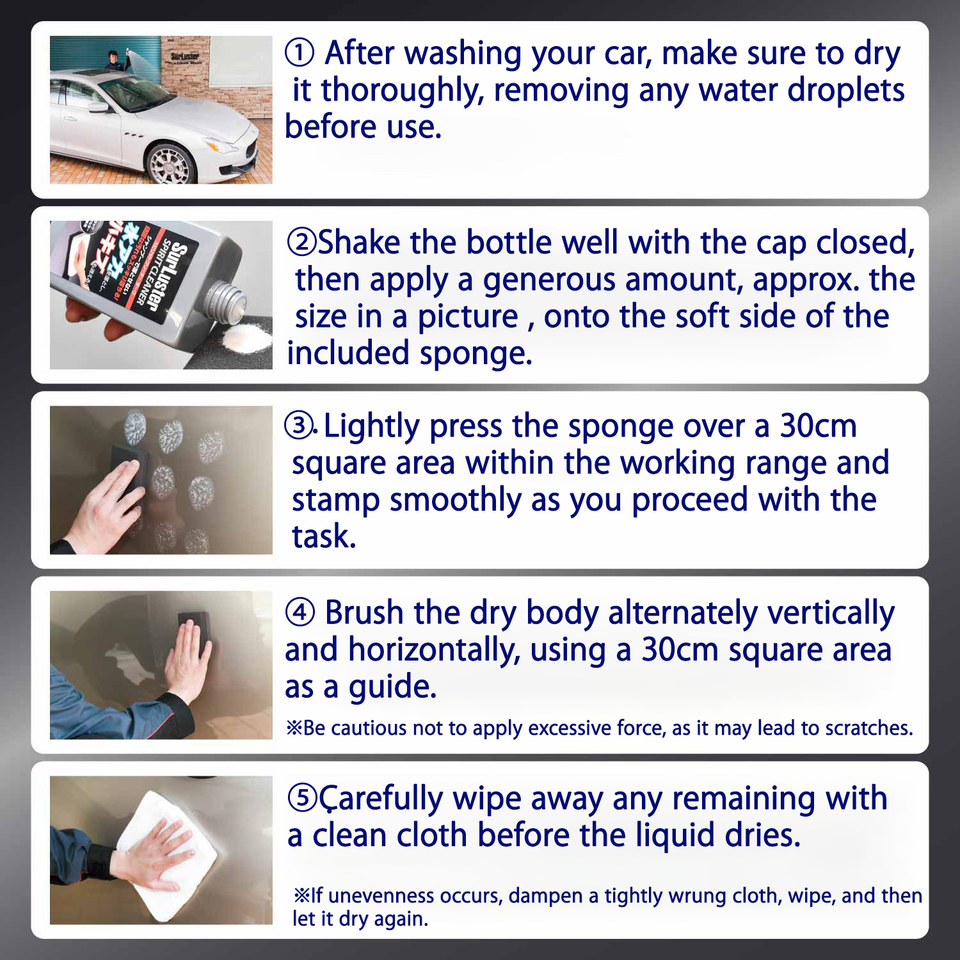 SurLuster

① After washing your car, make sure to dry it thoroughly, removing any water droplets before use.

SurLuster SPIRIT CLEANER

②Shake the bottle well with the cap closed, then apply a generous amount, approx. the size in a picture , onto the soft side of the included sponge.

③. Lightly press the sponge over a 30cm square area within the working range and stamp smoothly as you proceed with the task.

④ Brush the dry body alternately vertically and horizontally, using a 30cm square area as a guide.

※Be cautious not to apply excessive force, as it may lead to scratches.

⑤Çarefully wipe away any remaining with a clean cloth before the liquid dries.

※If unevenness occurs, dampen a tightly wrung cloth, wipe, and then let it dry again.