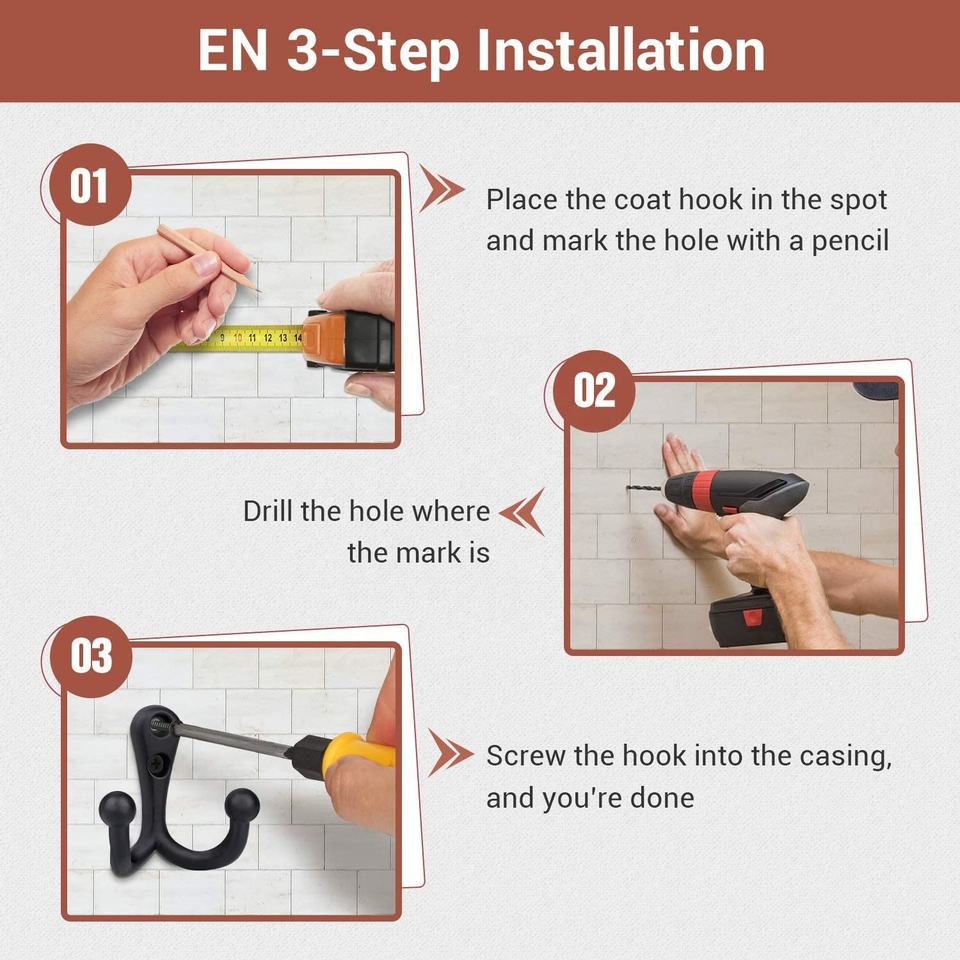 EN 3-Step Installation

01

Place the coat hook in the spot and mark the hole with a pencil

9 10 11 12 13 14

02

Drill the hole where the mark is

03

Screw the hook into the casing, and you're done