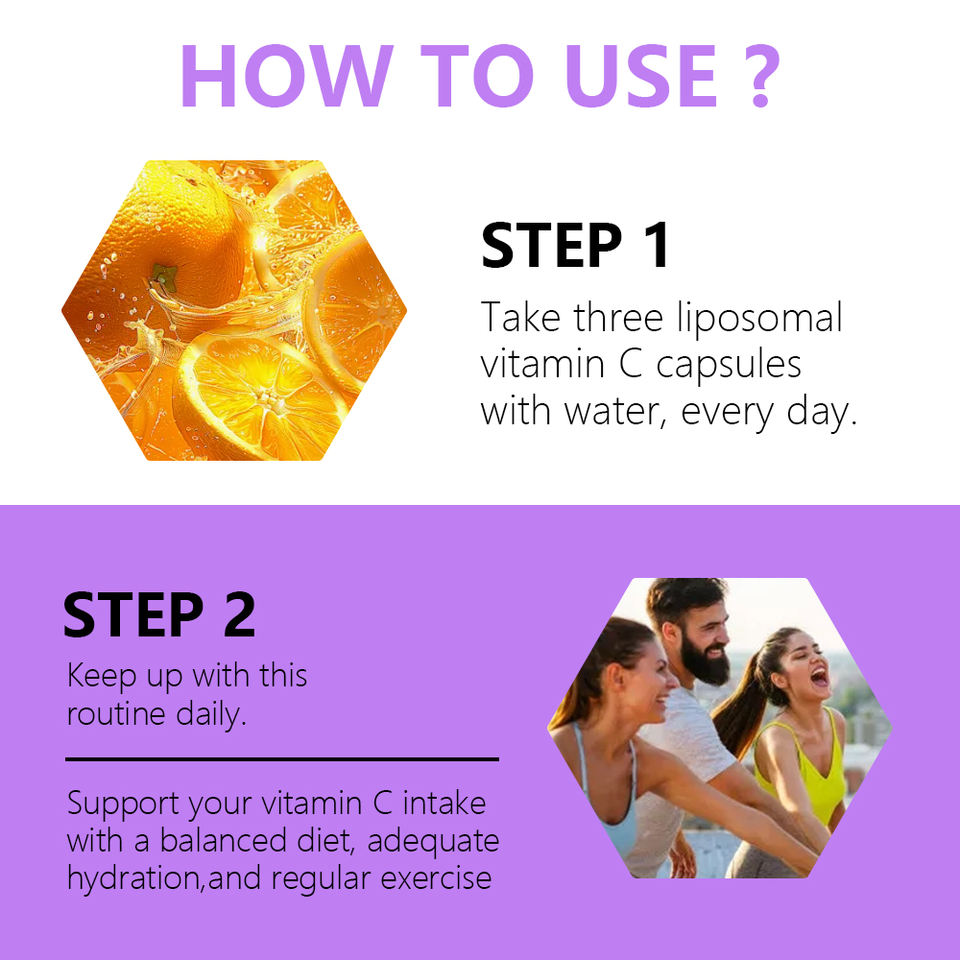 HOW TO USE ?

STEP 1

Take three liposomal vitamin C capsules with water, every day.

STEP 2

Keep up with this routine daily.

Support your vitamin C intake with a balanced diet, adequate hydration,and regular exercise