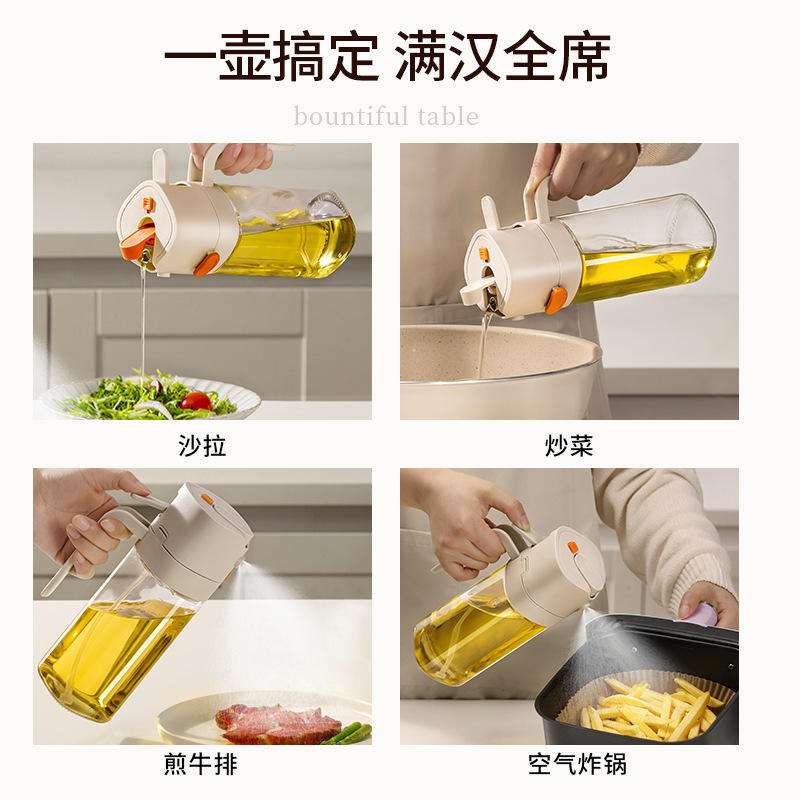 一壶搞定 满汉全席

bountiful table

沙拉

炒菜

煎牛排

空气炸锅