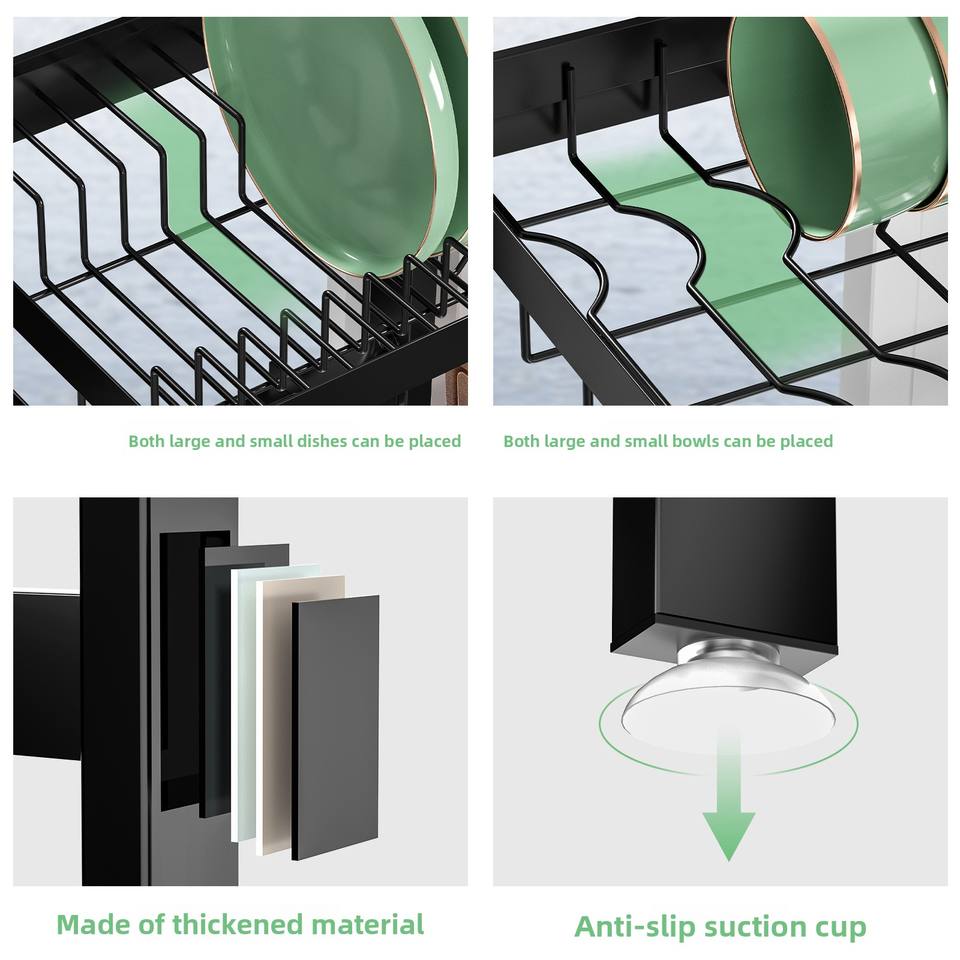 Both large and small dishes can be placed

Both large and small bowls can be placed

Made of thickened material

Anti-slip suction cup