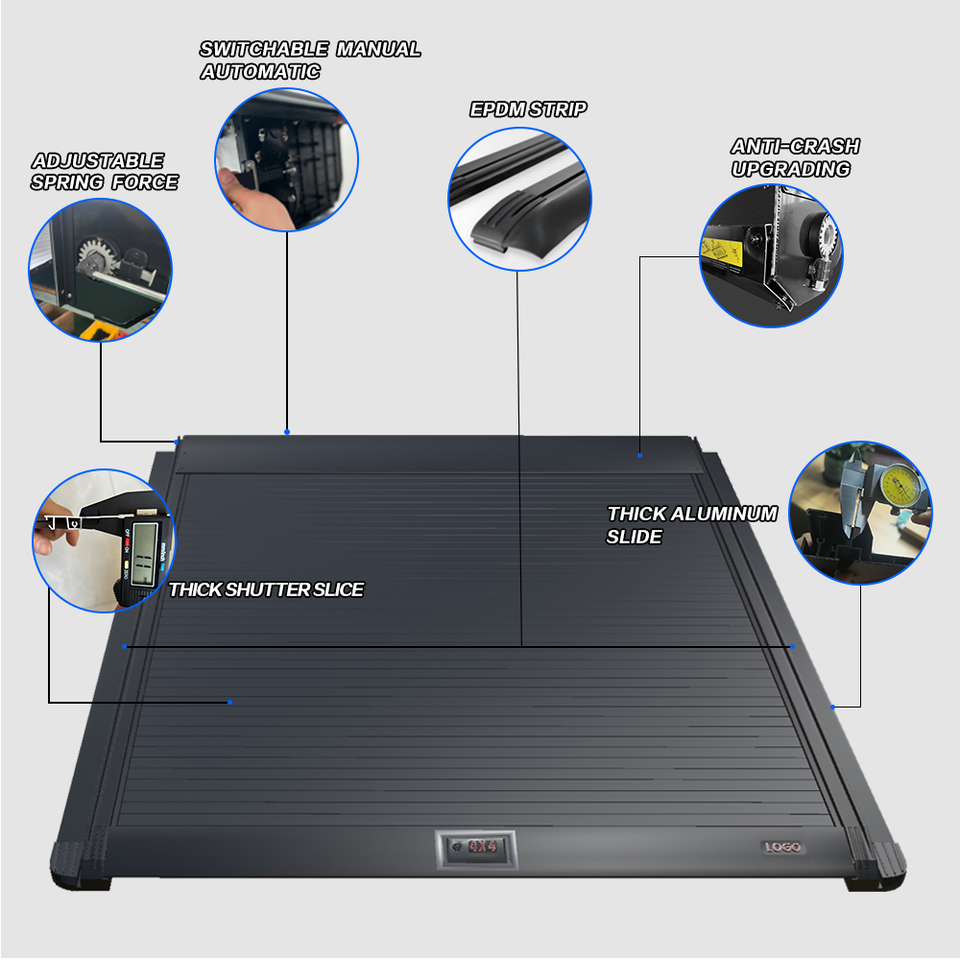 SWITCHABLE MANUAL AUTOMATIC

EPDM STRIP

ADJUSTABLE SPRING FORCE

ANTI-CRASH UPGRADING

THICK ALUMINUM SLIDE

THICK SHUTTER SLICE

4X4

LOGO