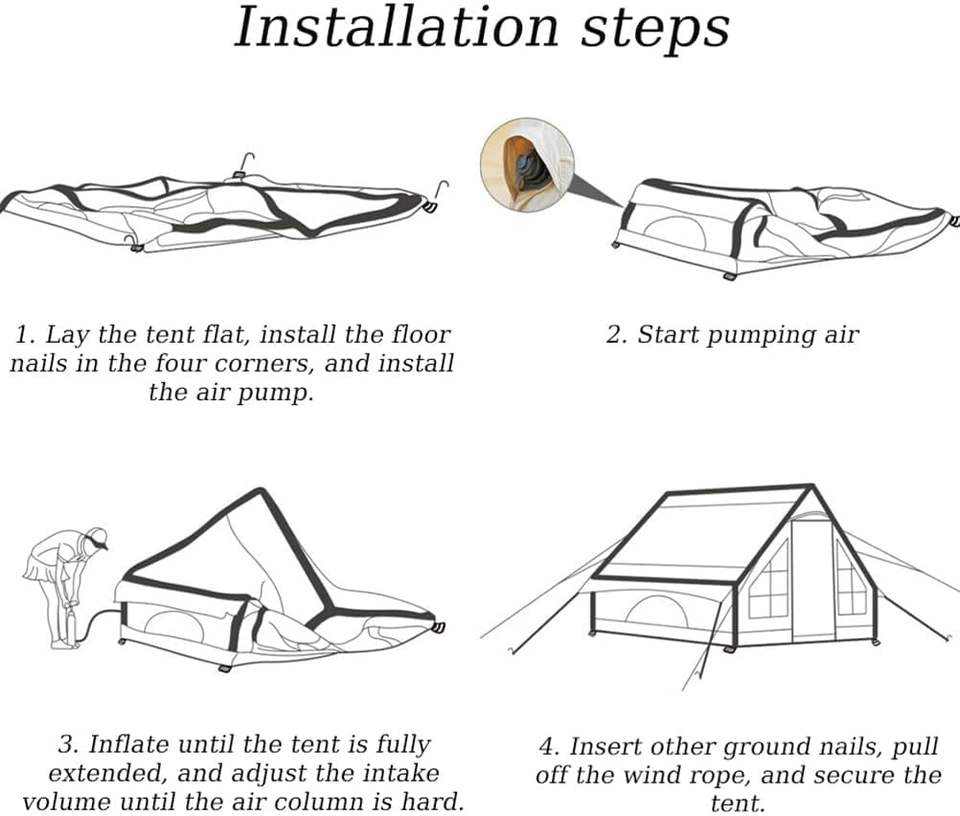 Installation steps

1. Lay the tent flat, install the floor nails in the four corners, and install the air pump.

2. Start pumping air

3. Inflate until the tent is fully extended, and adjust the intake volume until the air column is hard.

4. Insert other ground nails, pull off the wind rope, and secure the tent.