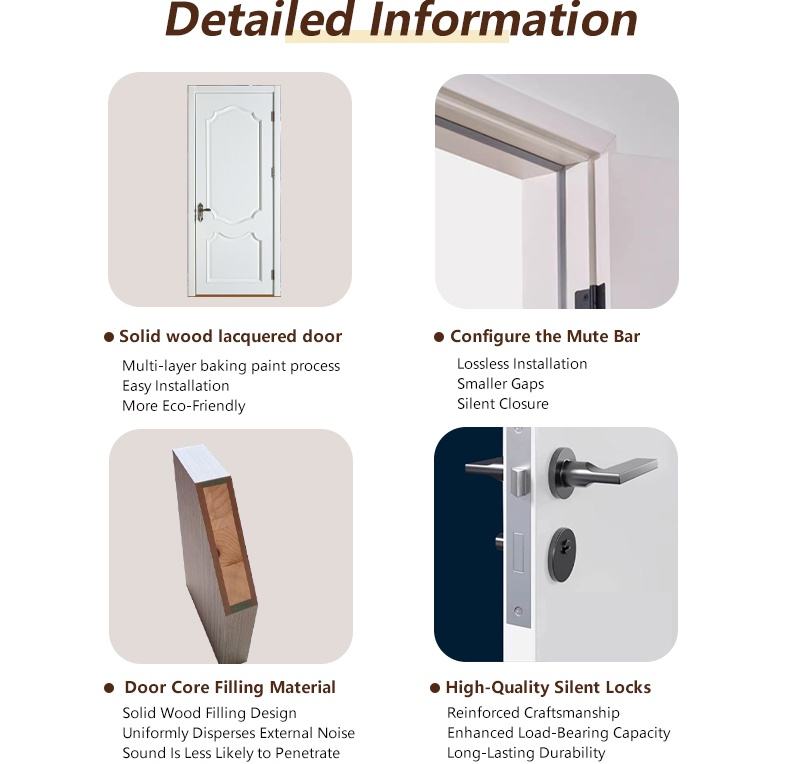 Detailed Information

● Solid wood lacquered door

Multi-layer baking paint process
Easy Installation
More Eco-Friendly

● Configure the Mute Bar

Lossless Installation
Smaller Gaps
Silent Closure

● Door Core Filling Material

Solid Wood Filling Design
Uniformly Disperses External Noise
Sound Is Less Likely to Penetrate

● High-Quality Silent Locks

Reinforced Craftsmanship
Enhanced Load-Bearing Capacity
Long-Lasting Durability