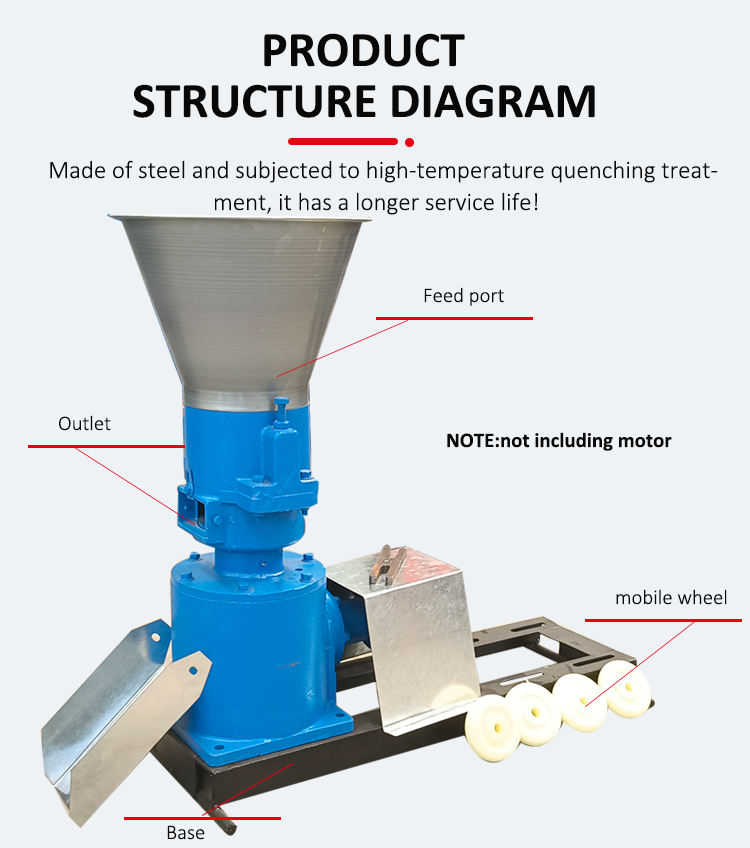 PRODUCT STRUCTURE DIAGRAM

Made of steel and subjected to high-temperature quenching treatment, it has a longer service life!

Feed port

Outlet

NOTE:not including motor

mobile wheel

Base