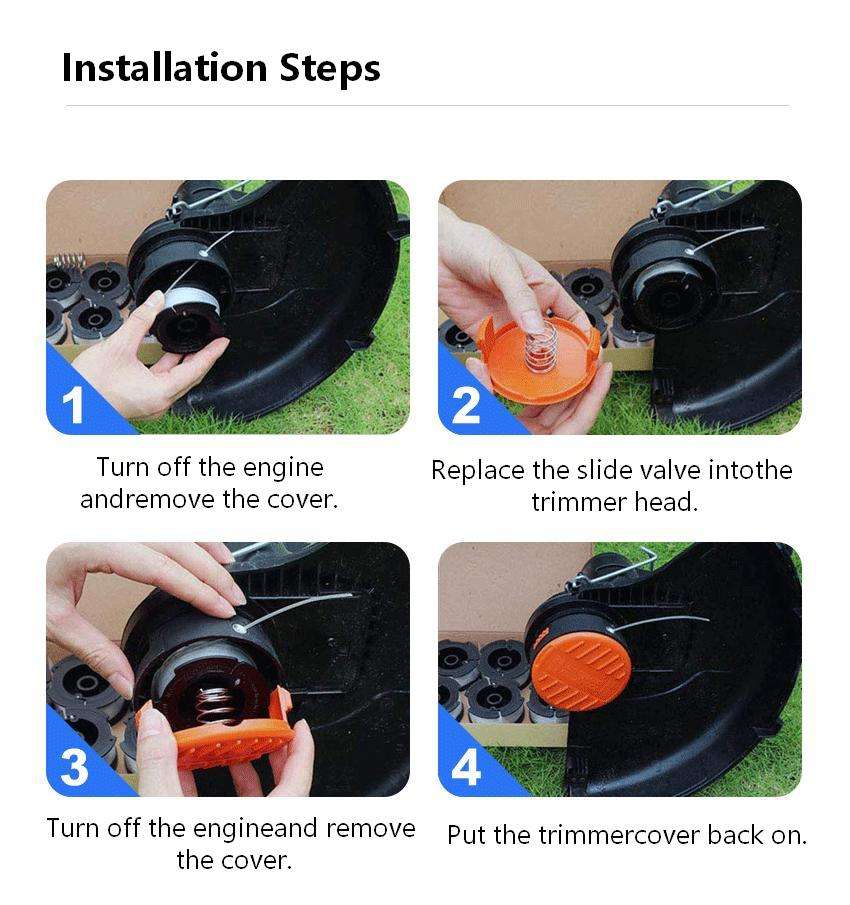 Installation Steps

1

Turn off the engine andremove the cover.

2

Replace the slide valve intothe trimmer head.

3

Turn off the engineand remove the cover.

4

Put the trimmercover back on.