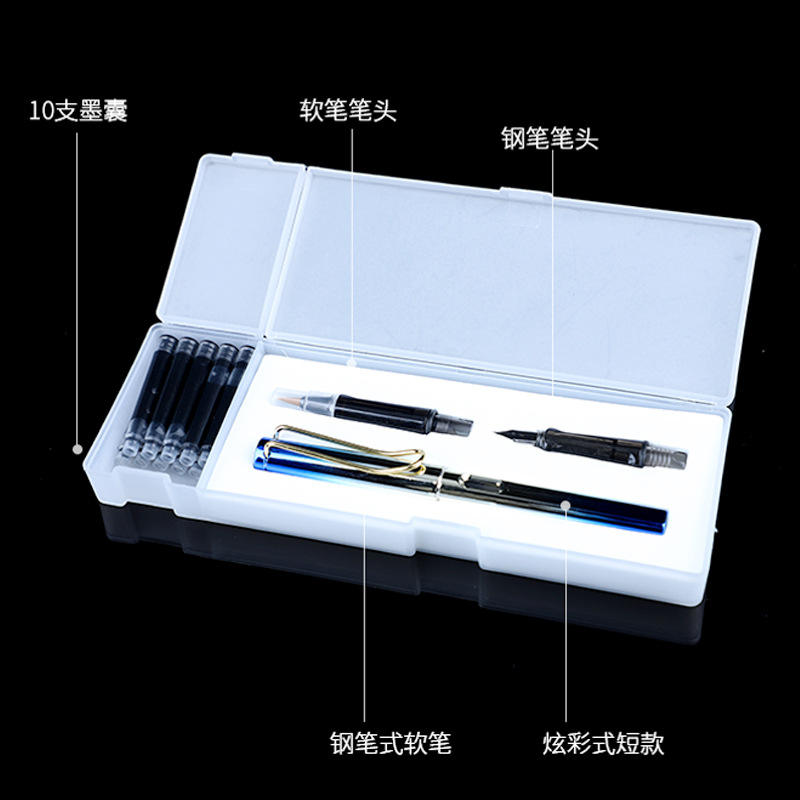 10支墨囊

软笔笔头

钢笔笔头

钢笔式软笔

炫彩式短款