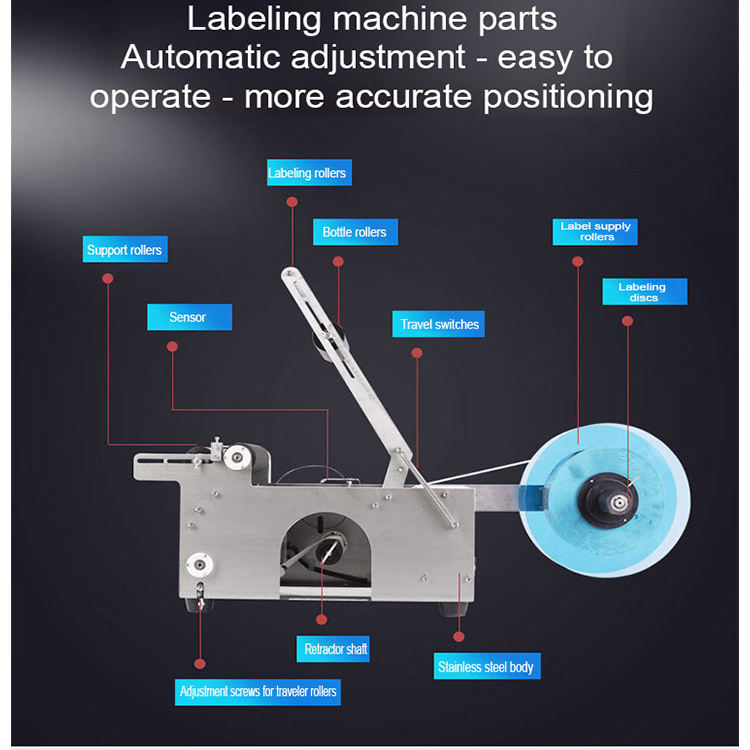 Labeling machine parts
Automatic adjustment - easy to operate - more accurate positioning

Labeling rollers

Bottle rollers

Label supply rollers

Support rollers

Labeling discs

Sensor

Travel switches

Retractor shaft

Stainless steel body

Adjustment screws for traveler rollers