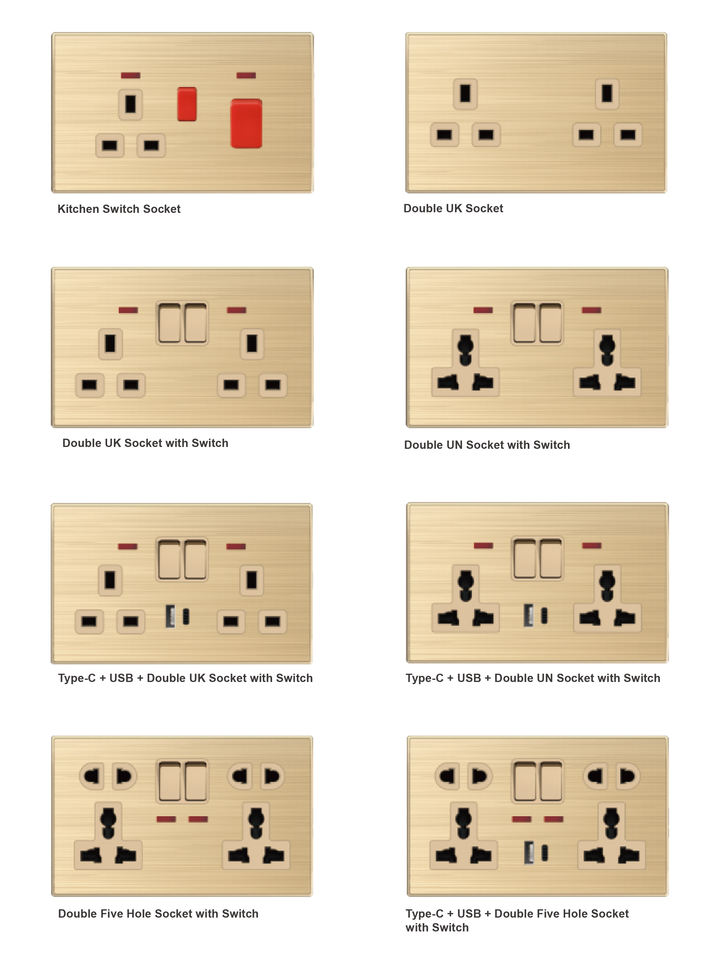 Kitchen Switch Socket

Double UK Socket

Double UK Socket with Switch

Double UN Socket with Switch

Type-C + USB + Double UK Socket with Switch

Type-C + USB + Double UN Socket with Switch

Double Five Hole Socket with Switch

Type-C + USB + Double Five Hole Socket with Switch