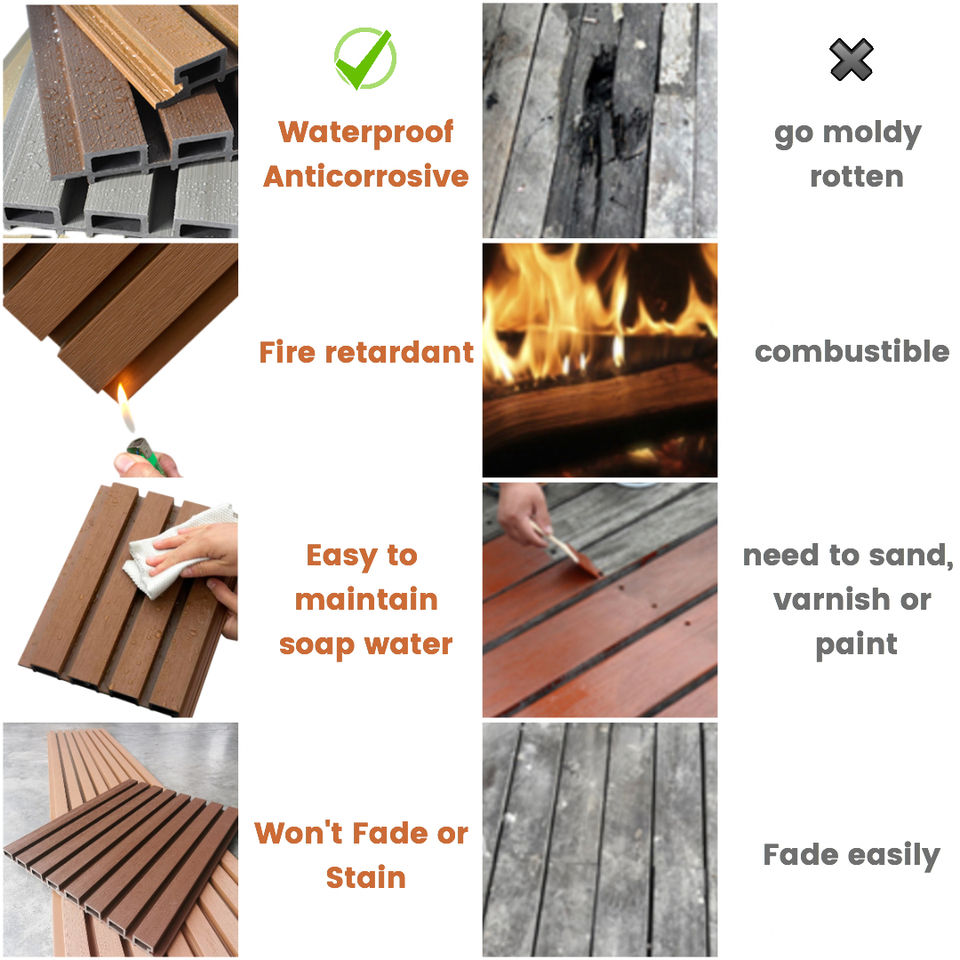 Waterproof
Anticorrosive

go moldy
rotten

Fire retardant

combustible

Easy to
maintain
soap water

need to sand,
varnish or
paint

Won't Fade or
Stain

Fade easily