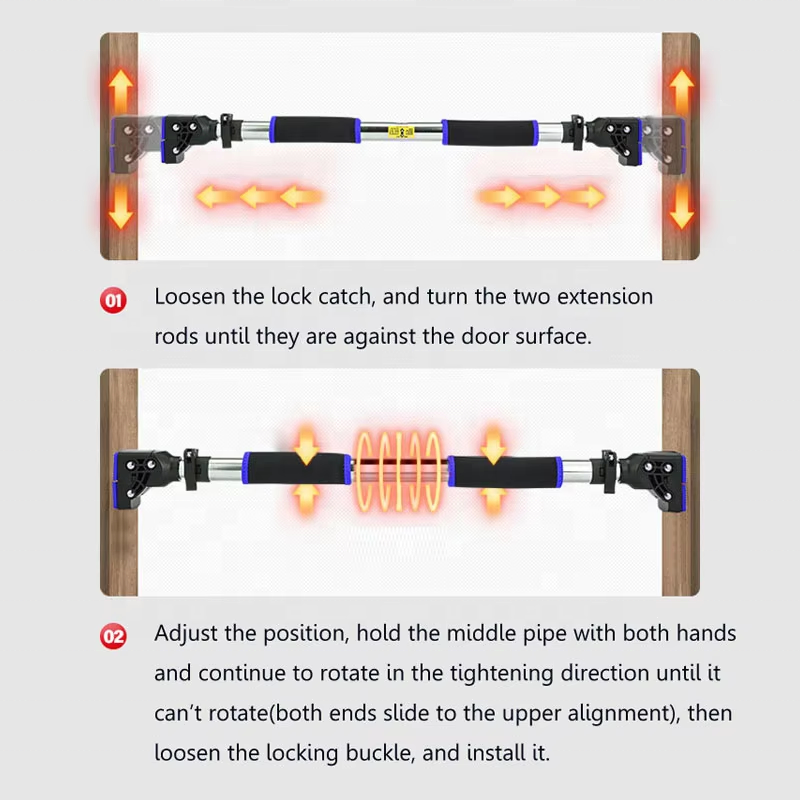 01 Loosen the lock catch, and turn the two extension rods until they are against the door surface.

02 Adjust the position, hold the middle pipe with both hands and continue to rotate in the tightening direction until it can't rotate(both ends slide to the upper alignment), then loosen the locking buckle, and install it.