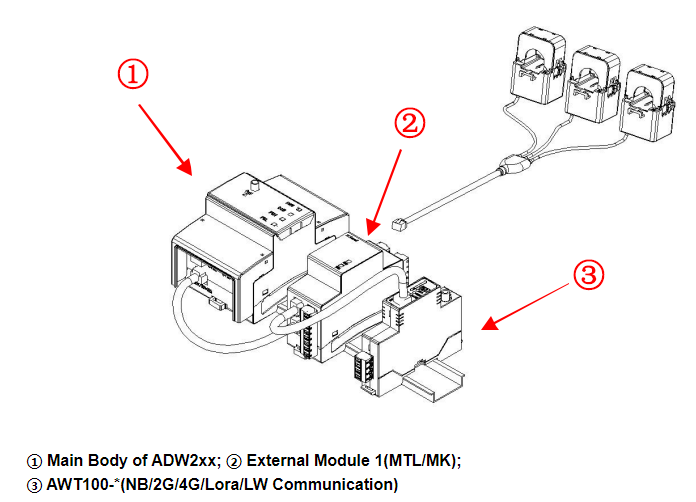 ①

②

③

① Main Body of ADW2xx; ② External Module 1(MTL/MK);
③ AWT100-*(NB/2G/4G/Lora/LW Communication)