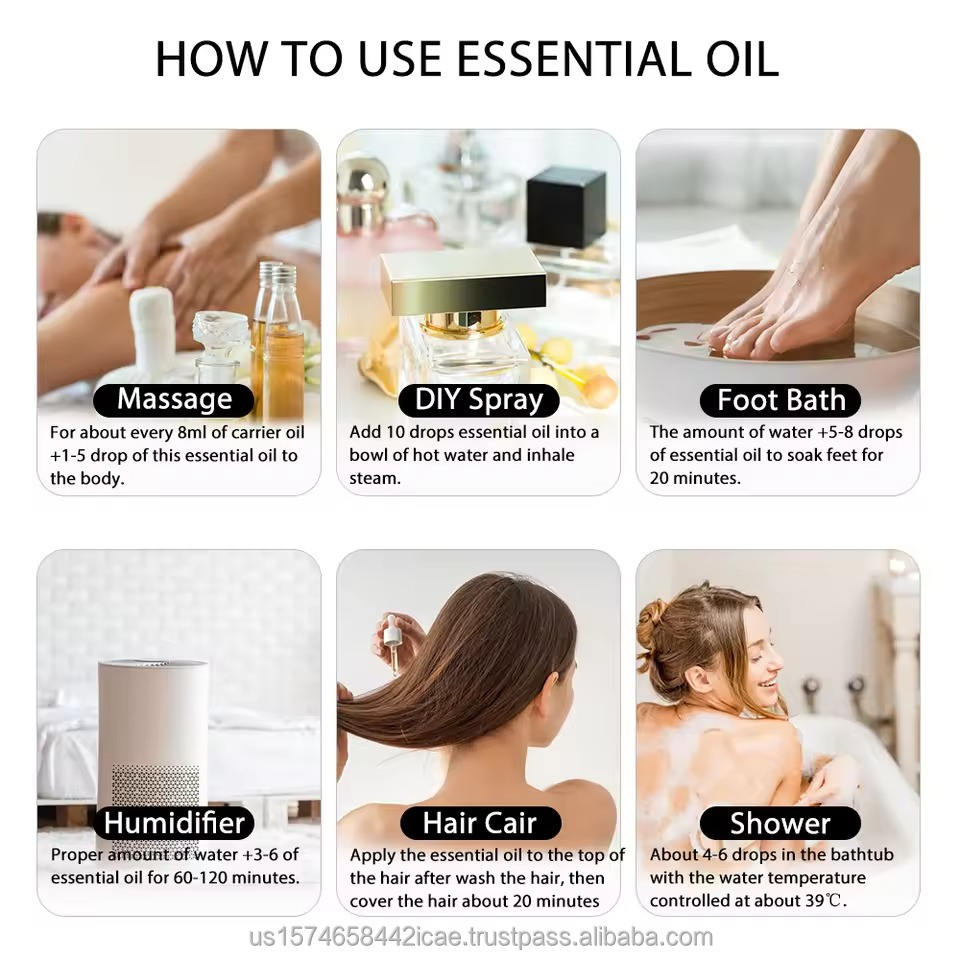 HOW TO USE ESSENTIAL OIL

Massage

For about every 8ml of carrier oil +1-5 drop of this essential oil to the body.

DIY Spray

Add 10 drops essential oil into a bowl of hot water and inhale steam.

Foot Bath

The amount of water +5-8 drops of essential oil to soak feet for 20 minutes.

Humidifier

Proper amount of water +3-6 of essential oil for 60-120 minutes.

Hair Cair

Apply the essential oil to the top of the hair after wash the hair, then cover the hair about 20 minutes

Shower

About 4-6 drops in the bathtub with the water temperature controlled at about 39℃.

us1574658442icae.trustpass.alibaba.com