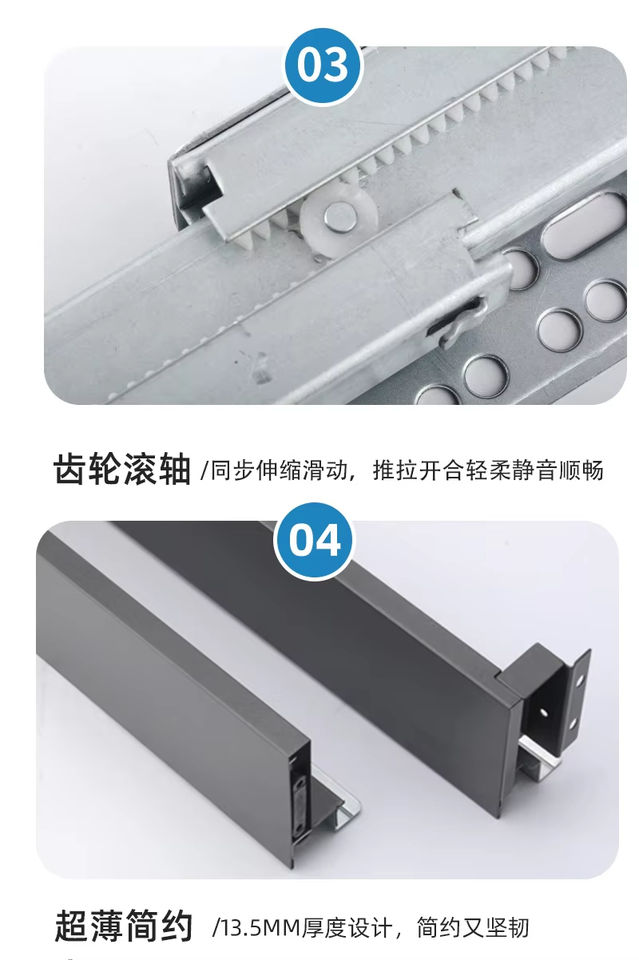 03

齿轮滚轴 /同步伸缩滑动，推拉开合轻柔静音顺畅

04

超薄简约 /13.5MM厚度设计，简约又坚韧