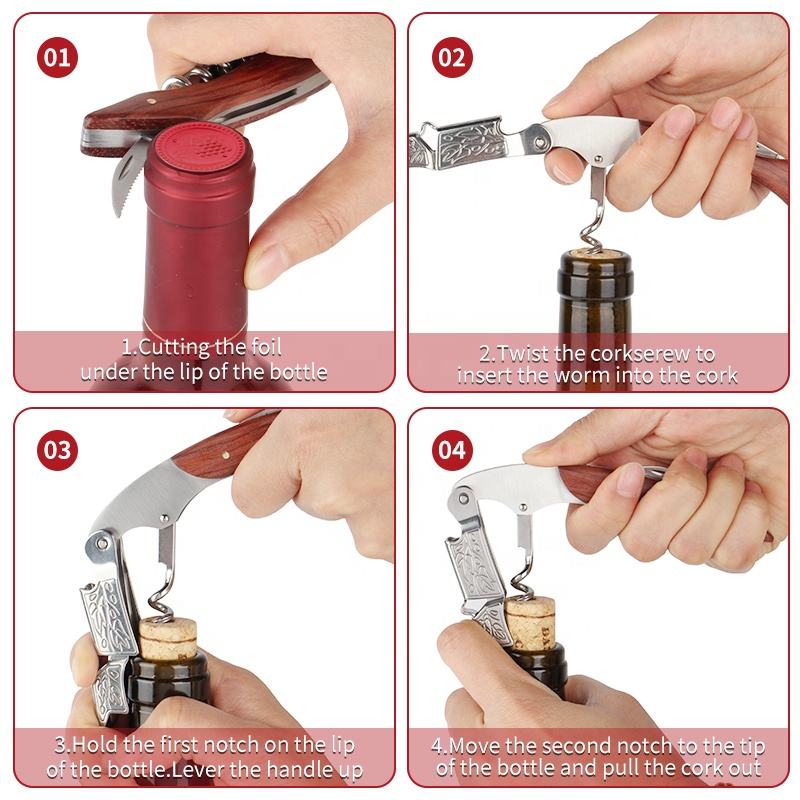 01

1.Cutting the foil under the lip of the bottle

02

2.Twist the corkserew to insert the worm into the cork

03

3.Hold the first notch on the lip of the bottle.Lever the handle up

04

4.Move the second notch to the tip of the bottle and pull the cork out