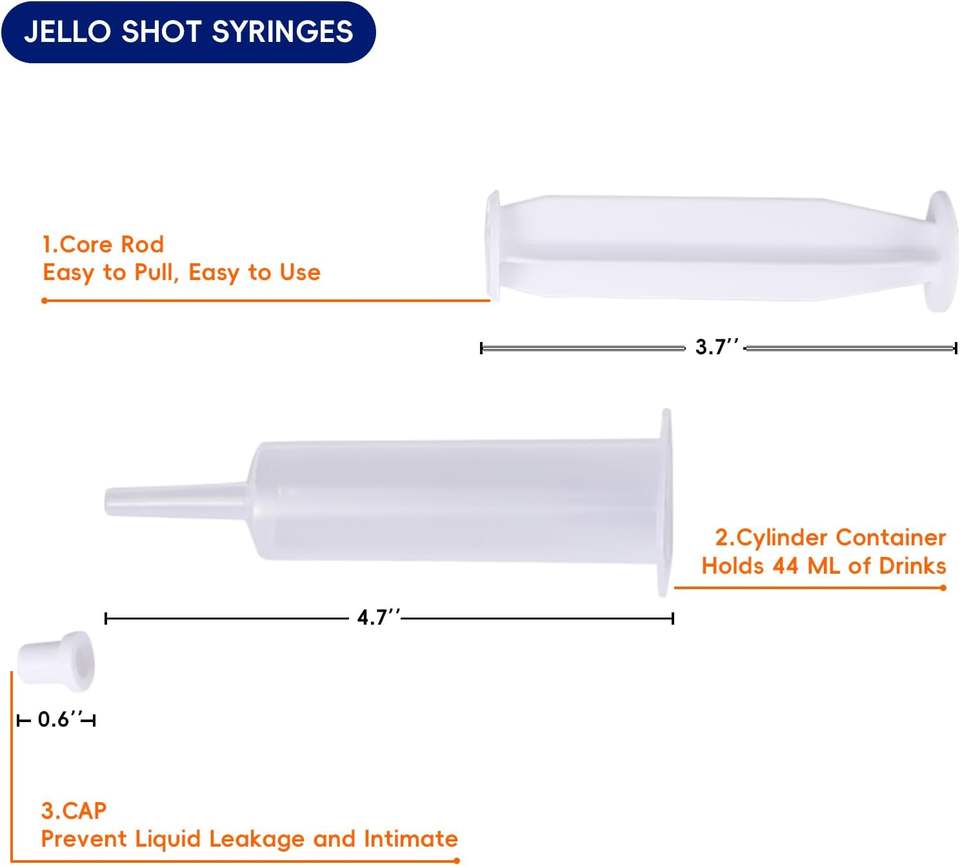 JELLO SHOT SYRINGES

1.Core Rod
Easy to Pull, Easy to Use

3.7''

2.Cylinder Container
Holds 44 ML of Drinks

4.7''

0.6''

3.CAP
Prevent Liquid Leakage and Intimate