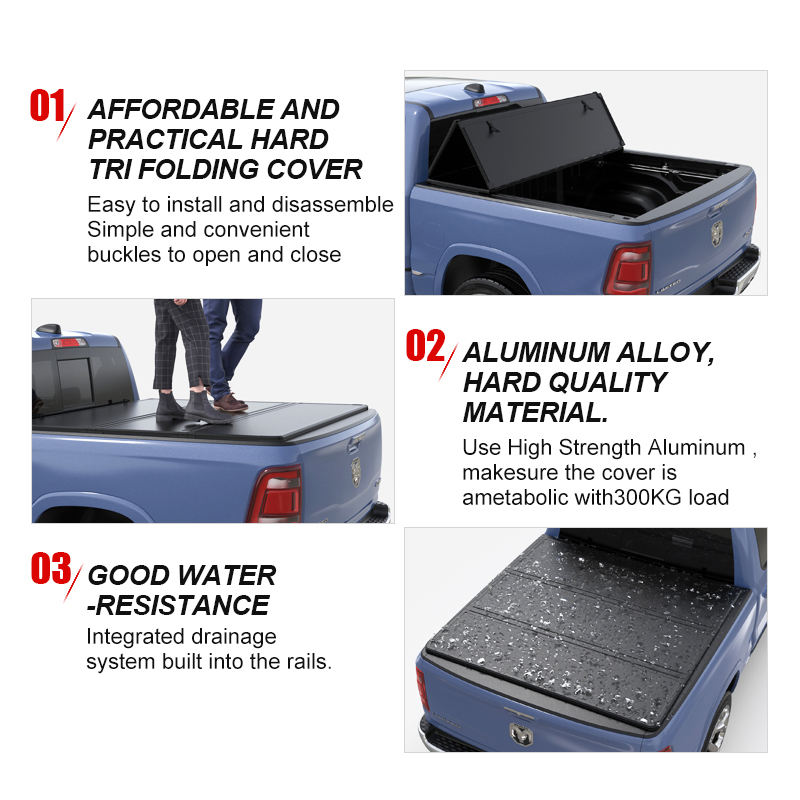 01 AFFORDABLE AND PRACTICAL HARD TRI FOLDING COVER

Easy to install and disassemble
Simple and convenient buckles to open and close

02 ALUMINUM ALLOY, HARD QUALITY MATERIAL.

Use High Strength Aluminum , makesure the cover is ametabolic with300KG load

03 GOOD WATER -RESISTANCE

Integrated drainage system built into the rails.