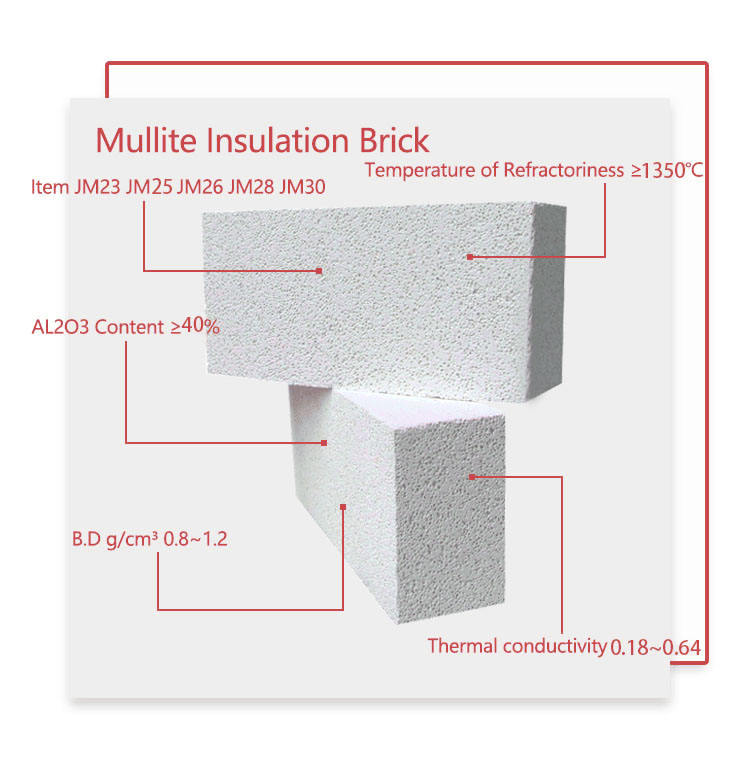 Mullite Insulation Brick

Temperature of Refractoriness ≥1350℃

Item JM23 JM25 JM26 JM28 JM30

AL2O3 Content ≥40%

B.D g/cm³ 0.8~1.2

Thermal conductivity 0.18~0.64