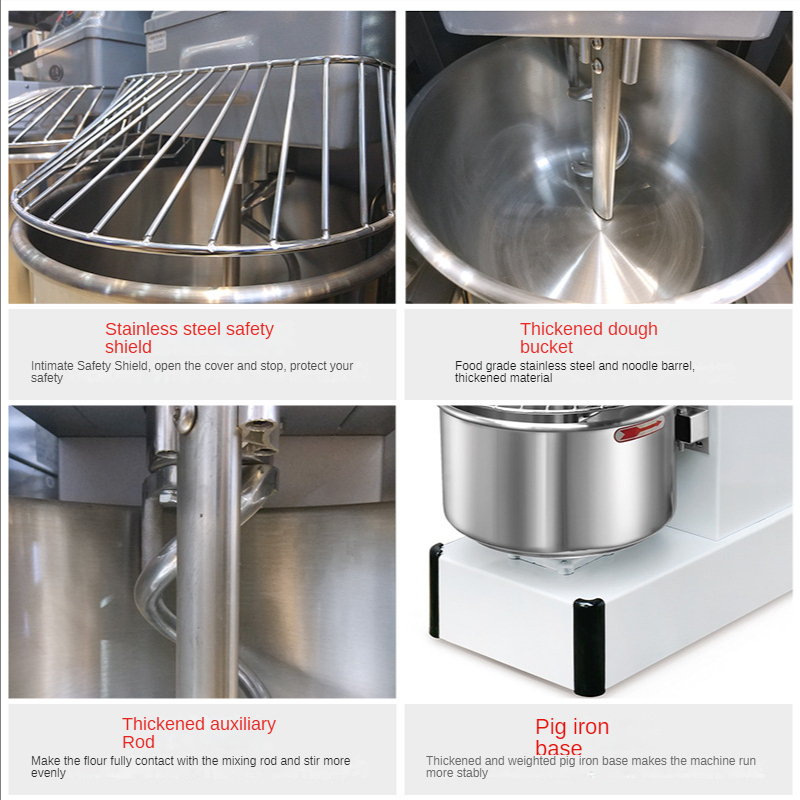 Stainless steel safety shield

Intimate Safety Shield, open the cover and stop, protect your safety

Thickened dough bucket

Food grade stainless steel and noodle barrel, thickened material

Thickened auxiliary Rod

Make the flour fully contact with the mixing rod and stir more evenly

Pig iron base

Thickened and weighted pig iron base makes the machine run more stably