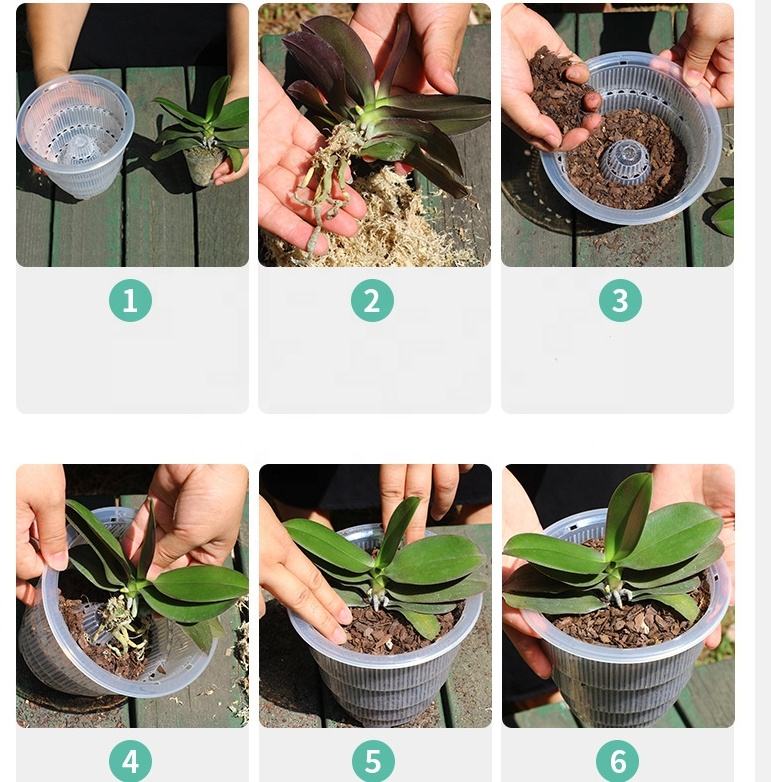 1

2

3

4

5

6