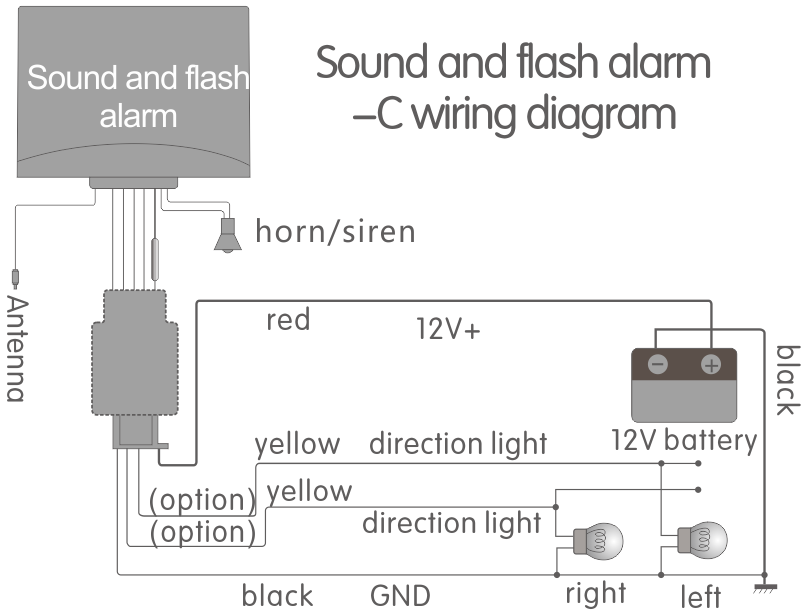 Sound and flash alarm

Sound and flash alarm
–C wiring diagram

horn/siren

Antenna

red

12V+

black

12V battery

yellow

direction light

(option)

yellow

(option)

direction light

black

GND

right

left