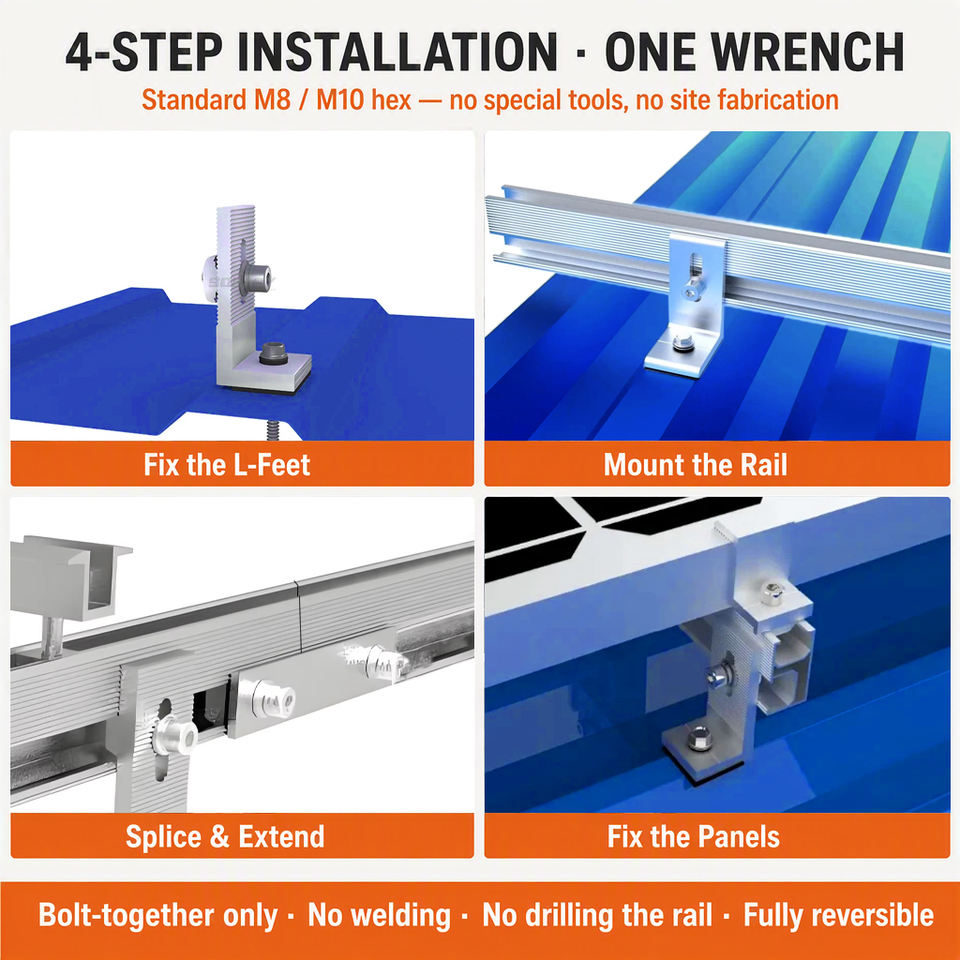 4-STEP INSTALLATION · ONE WRENCH
Standard M8 / M10 hex — no special tools, no site fabrication

Fix the L-Feet

Mount the Rail

Splice & Extend

Fix the Panels

Bolt-together only · No welding · No drilling the rail · Fully reversible