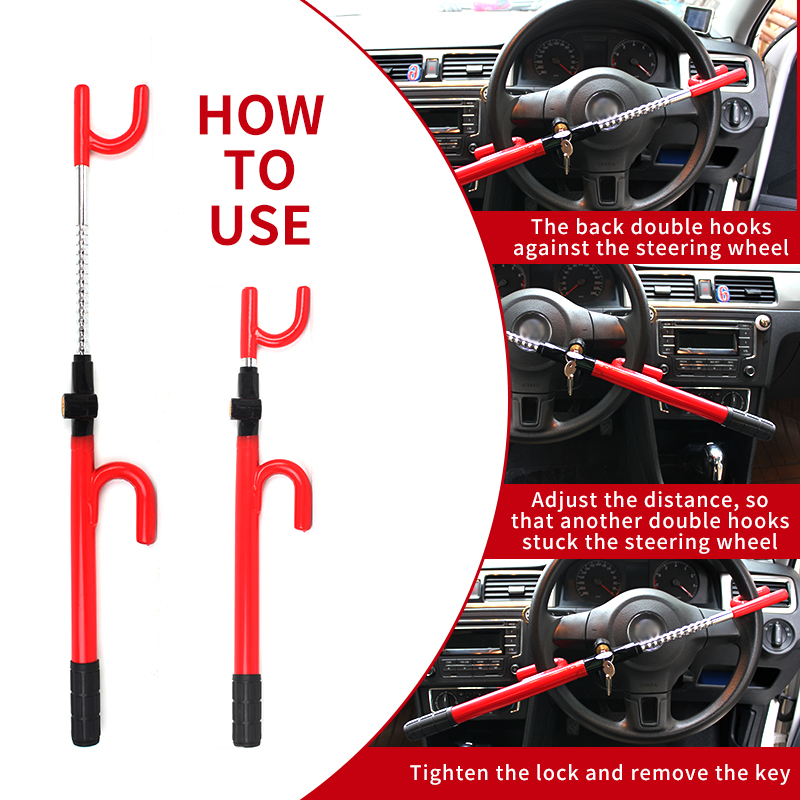 HOW TO USE

The back double hooks against the steering wheel

Adjust the distance, so that another double hooks stuck the steering wheel

Tighten the lock and remove the key