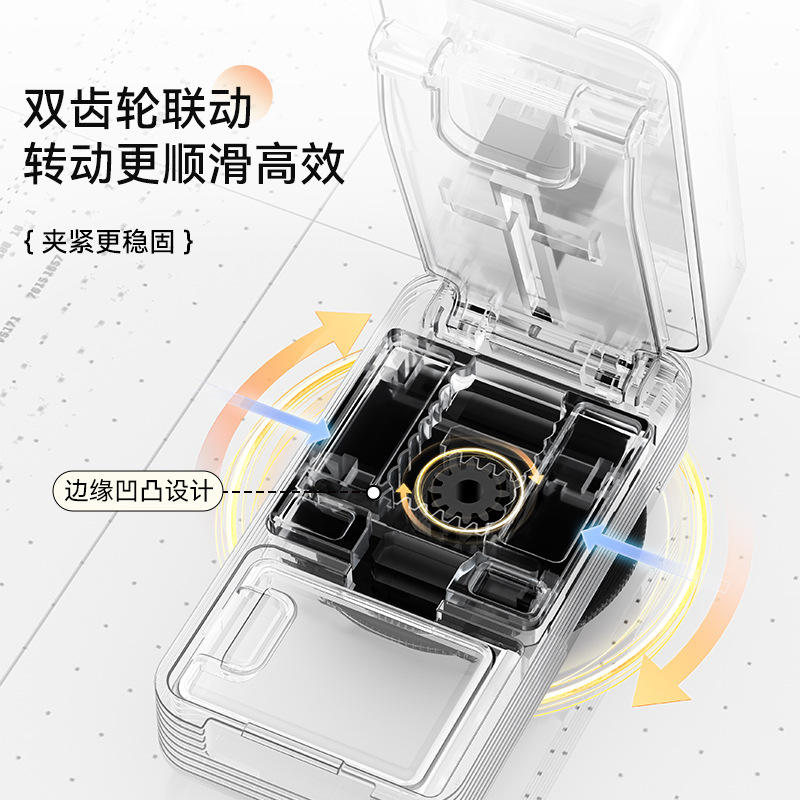 双齿轮联动
转动更顺滑高效

{ 夹紧更稳固 }

边缘凹凸设计