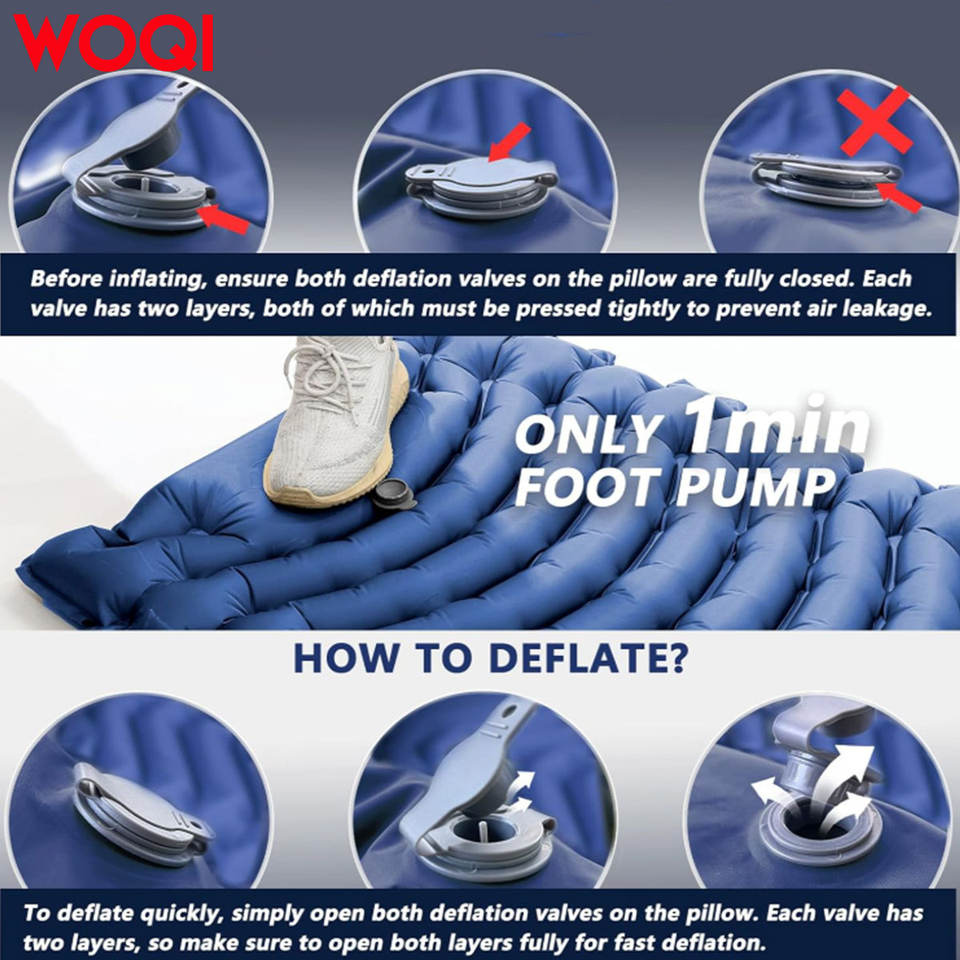 WOQI

Before inflating, ensure both deflation valves on the pillow are fully closed. Each valve has two layers, both of which must be pressed tightly to prevent air leakage.

ONLY 1min FOOT PUMP

HOW TO DEFLATE?

To deflate quickly, simply open both deflation valves on the pillow. Each valve has two layers, so make sure to open both layers fully for fast deflation.