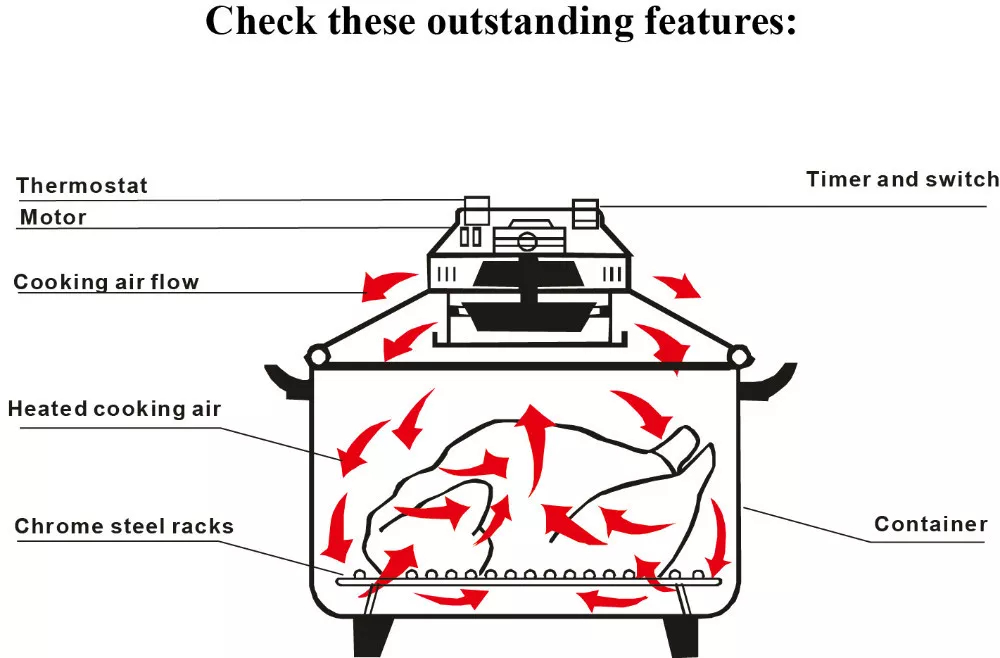 Check these outstanding features:

Thermostat
Motor
Cooking air flow
Heated cooking air
Chrome steel racks
Timer and switch
Container