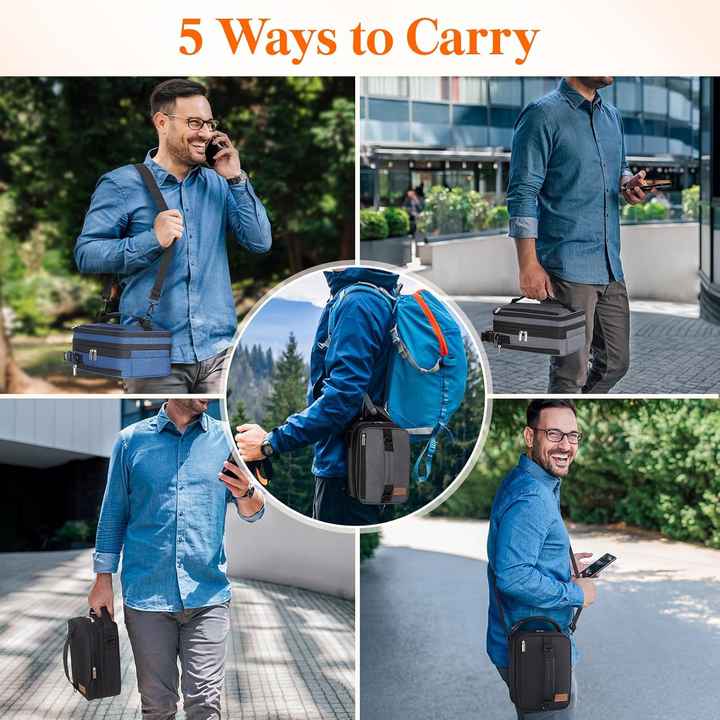 5 Ways to Carry