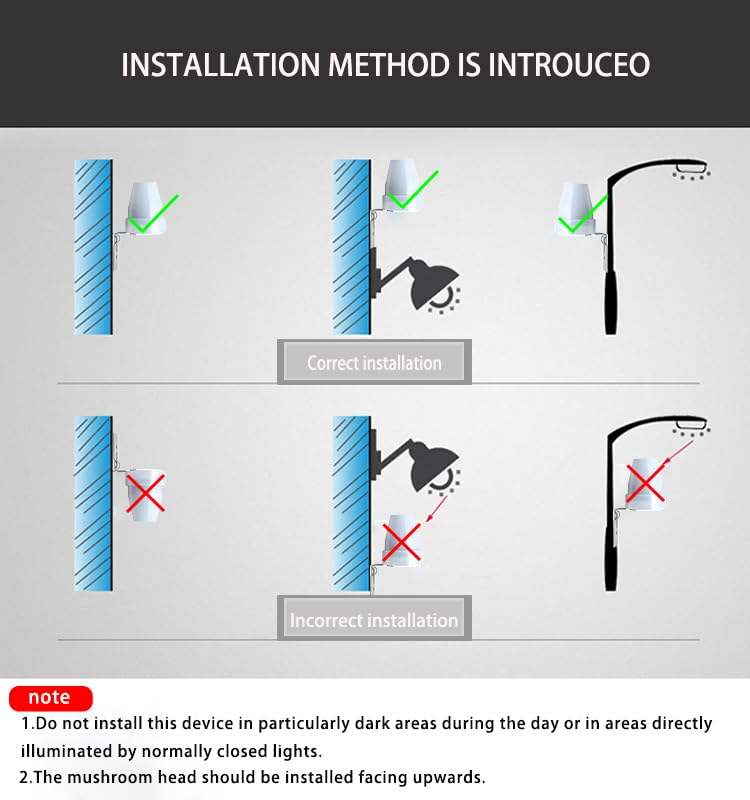 INSTALLATION METHOD IS INTROUCEO

Correct installation

Incorrect installation

note

1.Do not install this device in particularly dark areas during the day or in areas directly illuminated by normally closed lights.

2.The mushroom head should be installed facing upwards.