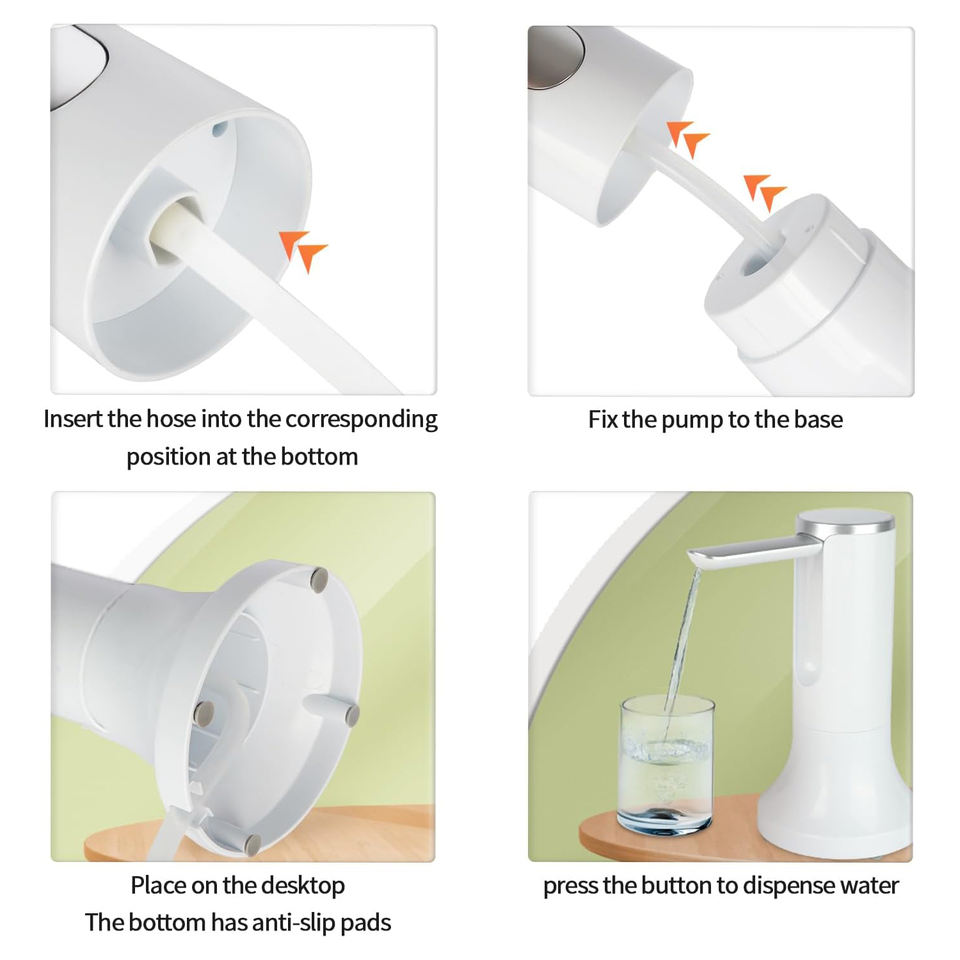 Insert the hose into the corresponding position at the bottom

Fix the pump to the base

Place on the desktop
The bottom has anti-slip pads

press the button to dispense water