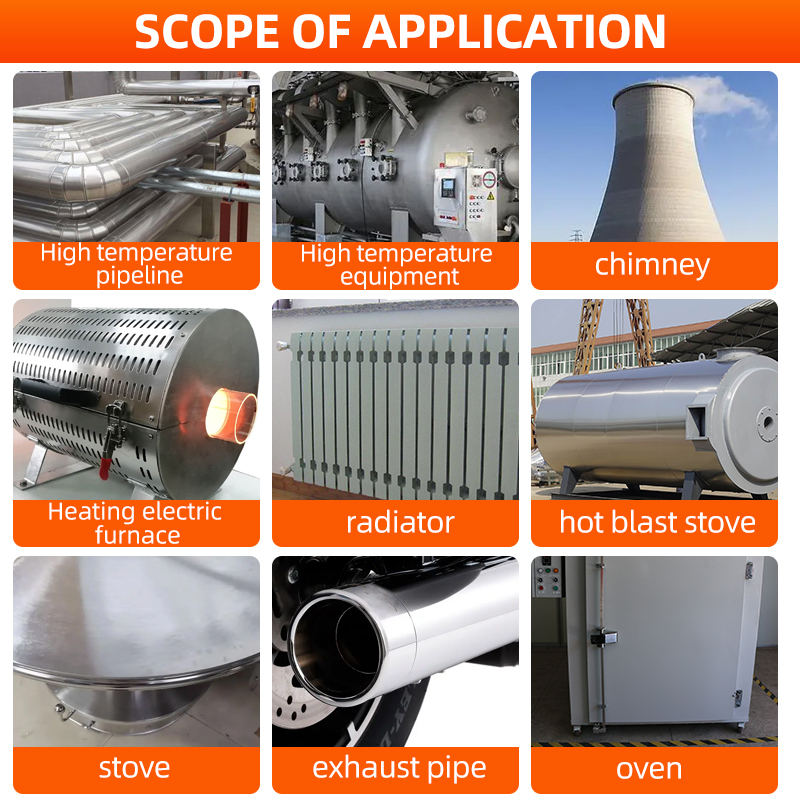 SCOPE OF APPLICATION

High temperature pipeline

High temperature equipment

chimney

Heating electric furnace

radiator

hot blast stove

stove

exhaust pipe

oven