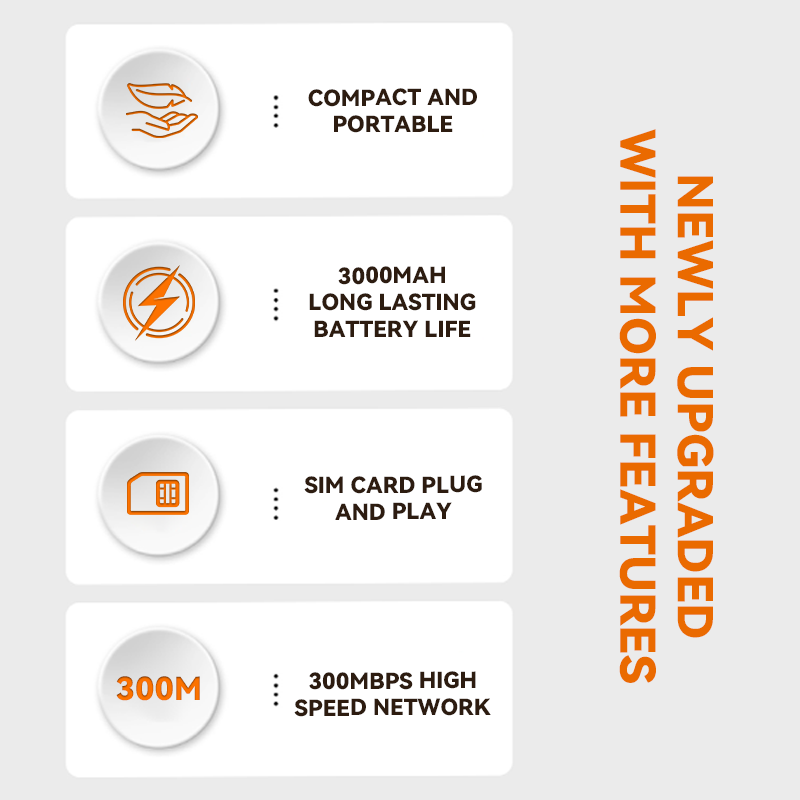 COMPACT AND PORTABLE

3000MAH LONG LASTING BATTERY LIFE

SIM CARD PLUG AND PLAY

300M

300MBPS HIGH SPEED NETWORK

NEWLY UPGRADED WITH MORE FEATURES