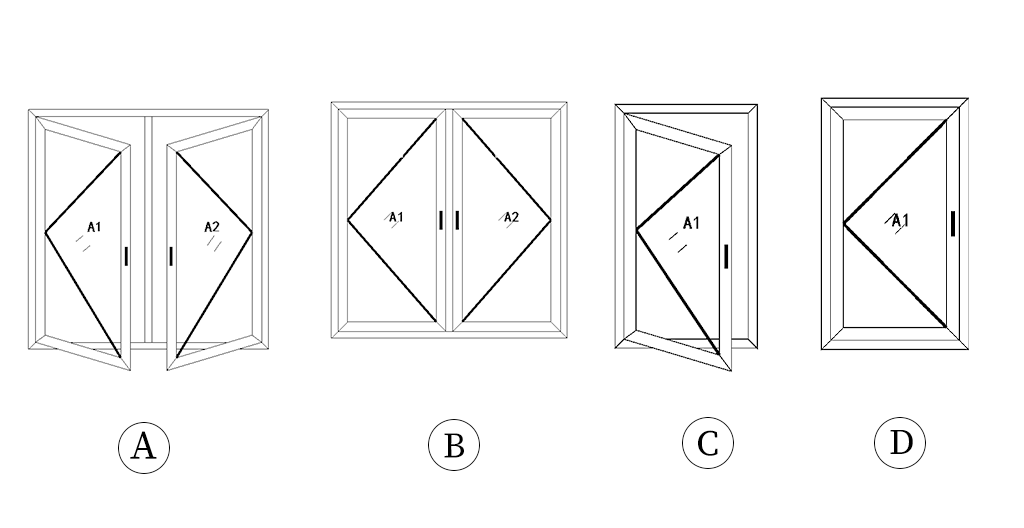 A1
A2
A1
A2
A1
A1
A
B
C
D