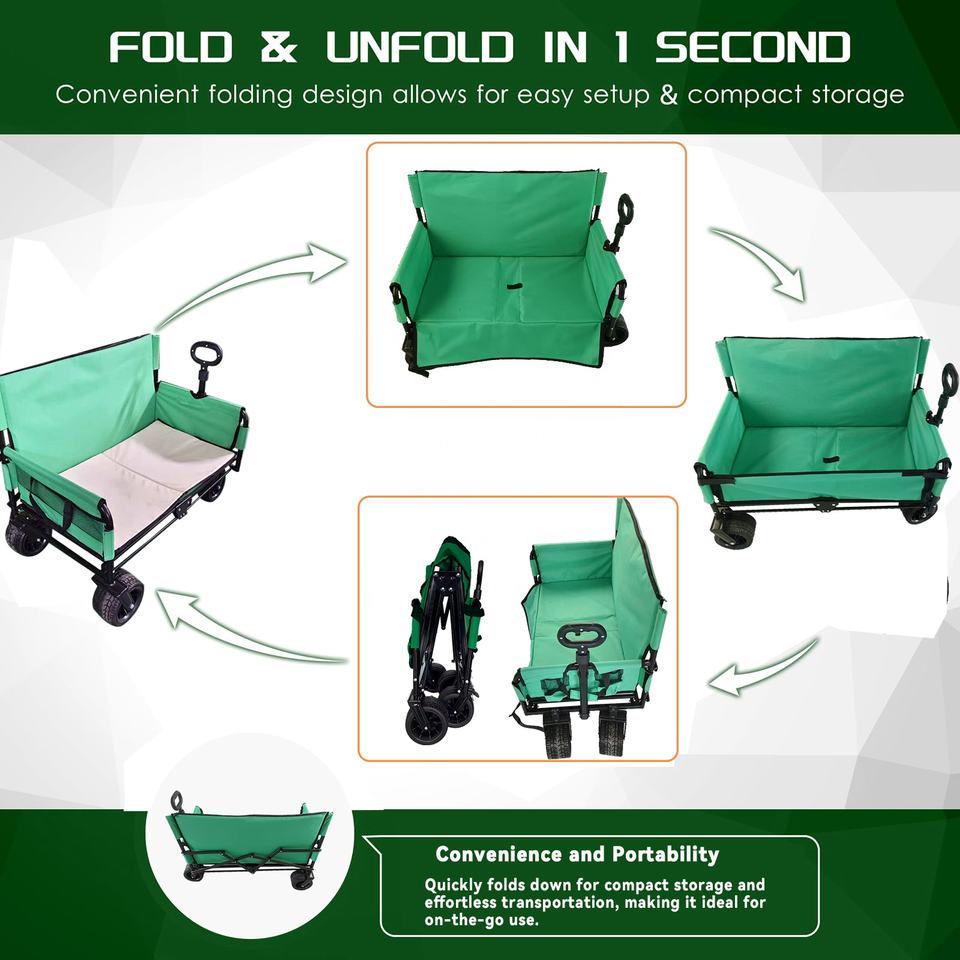 FOLD & UNFOLD IN 1 SECOND
Convenient folding design allows for easy setup & compact storage

Convenience and Portability
Quickly folds down for compact storage and effortless transportation, making it ideal for on-the-go use.