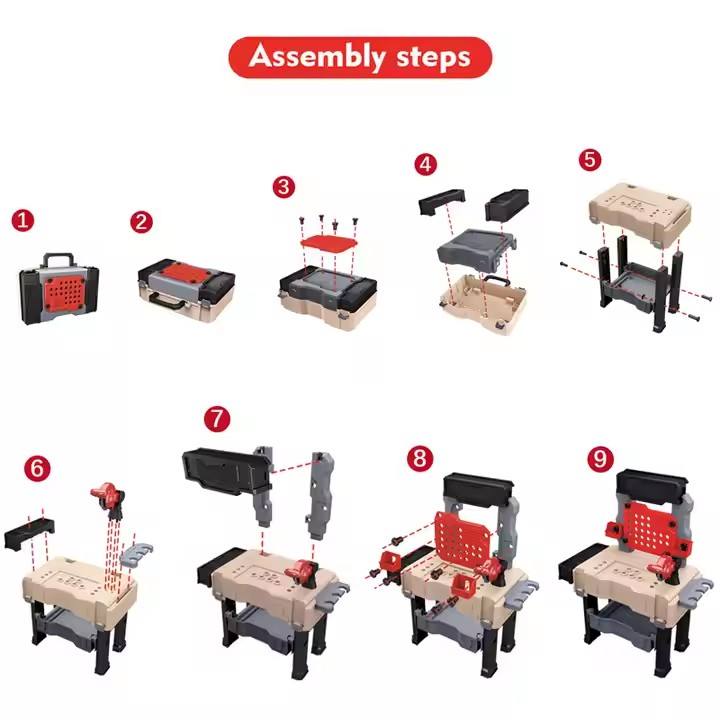 Assembly steps

1

2

3

4

5

6

7

8

9