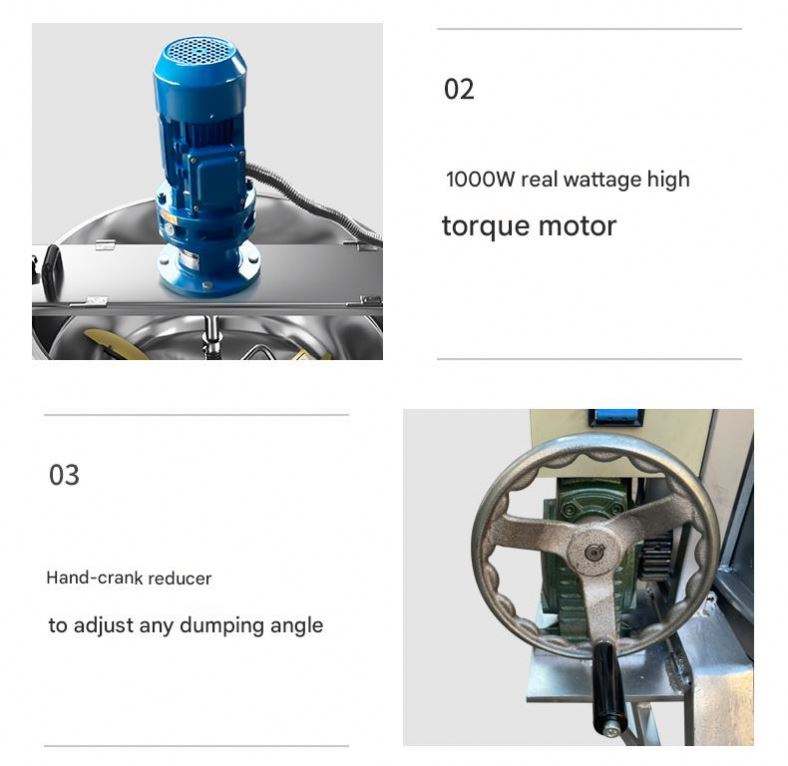 02

1000W real wattage high

torque motor

03

Hand-crank reducer

to adjust any dumping angle