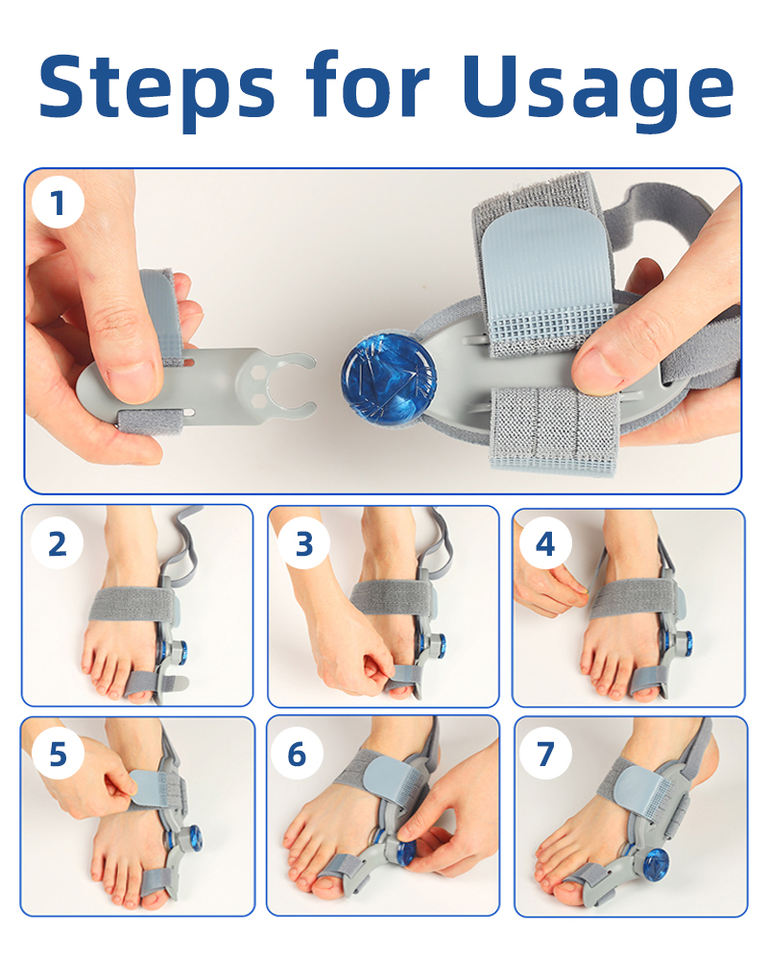 Steps for Usage

1

2

3

4

5

6

7