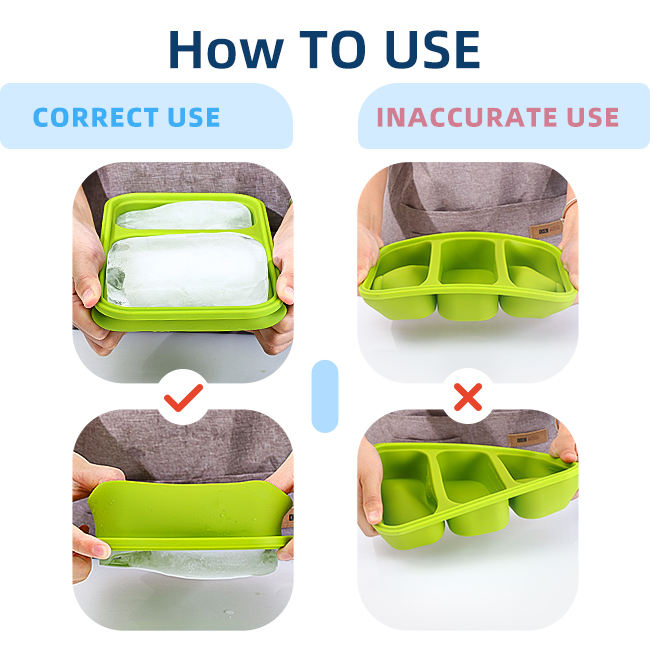 How TO USE

CORRECT USE

INACCURATE USE