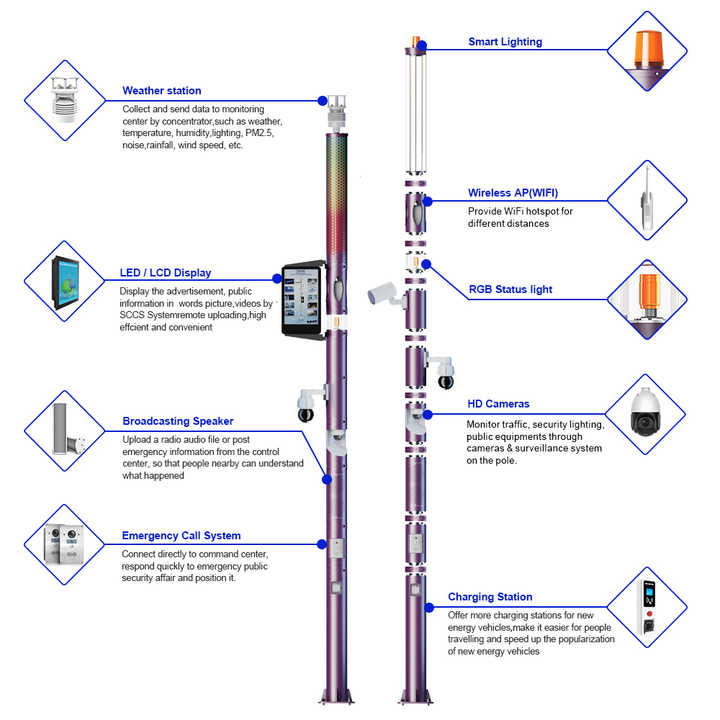 Weather station
Collect and send data to monitoring center by concentrator,such as weather, temperature, humidity,lighting, PM2.5, noise,rainfall, wind speed, etc.

LED / LCD Display
Display the advertisement, public information in words picture,videos by SCCS Systemremote uploading,high effcient and convenient

Broadcasting Speaker
Upload a radio audio file or post emergency information from the control center, so that people nearby can understand what happened

Emergency Call System
Connect directly to command center, respond quickly to emergency public security affair and position it.

Smart Lighting

Wireless AP(WIFI)
Provide WiFi hotspot for different distances

RGB Status light

HD Cameras
Monitor traffic, security lighting, public equipments through cameras & surveillance system on the pole.

Charging Station
Offer more charging stations for new energy vehicles,make it easier for people travelling and speed up the popularization of new energy vehicles